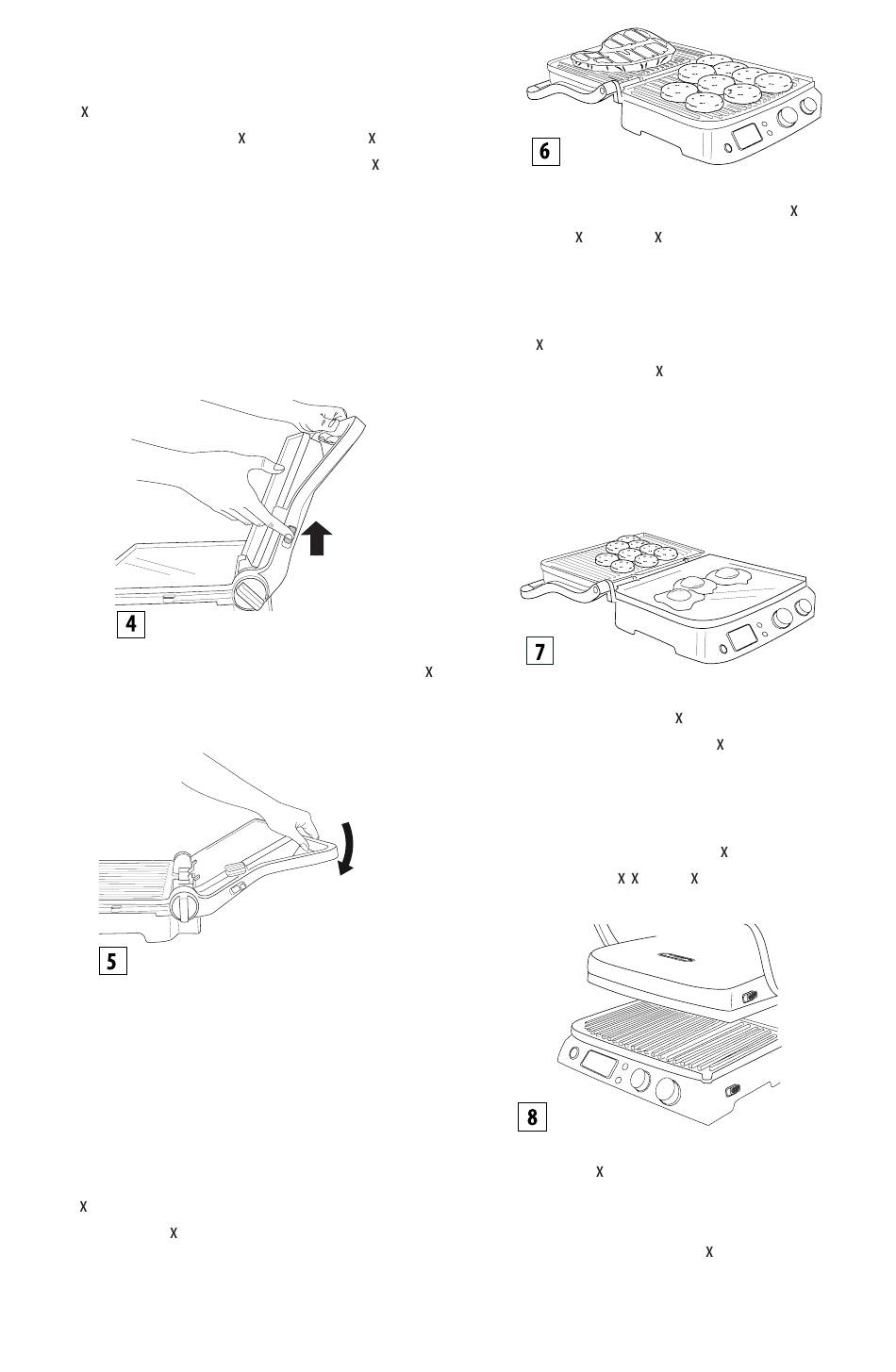 X
X X
X

4

X

5

X
X

6

X
X X

X
X

7

X
X

X
X X X

8

X

X