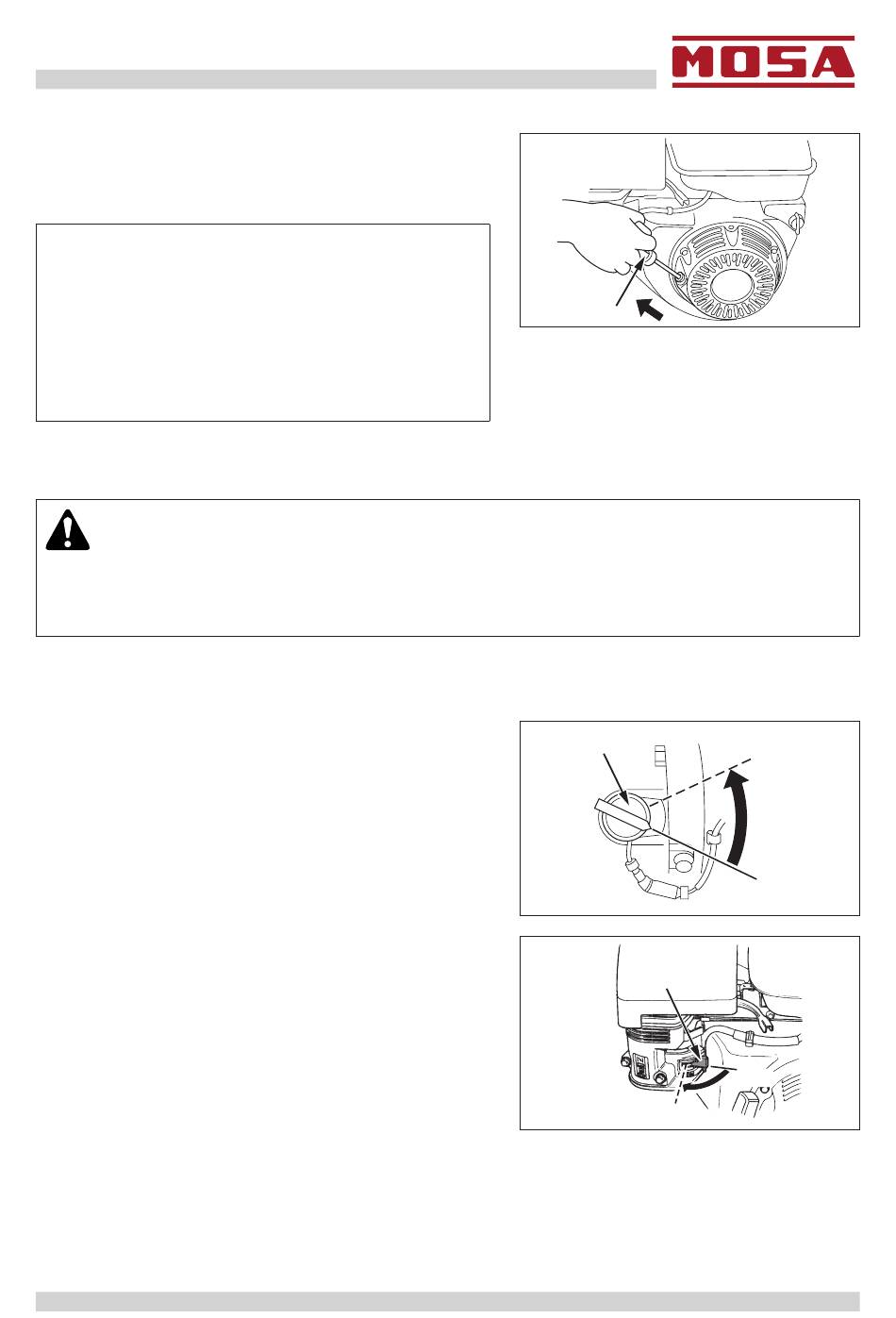 MOSA