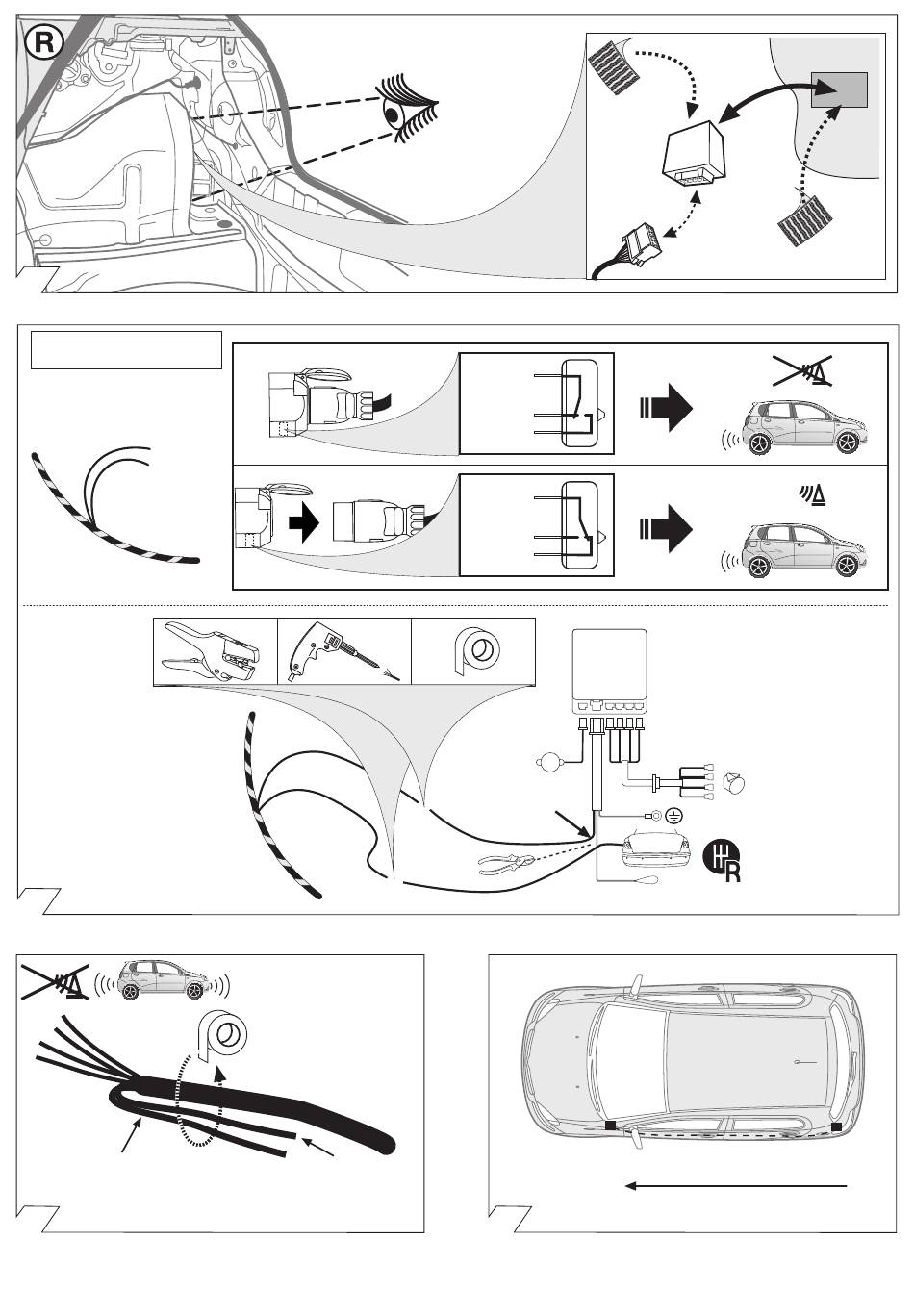 R

R