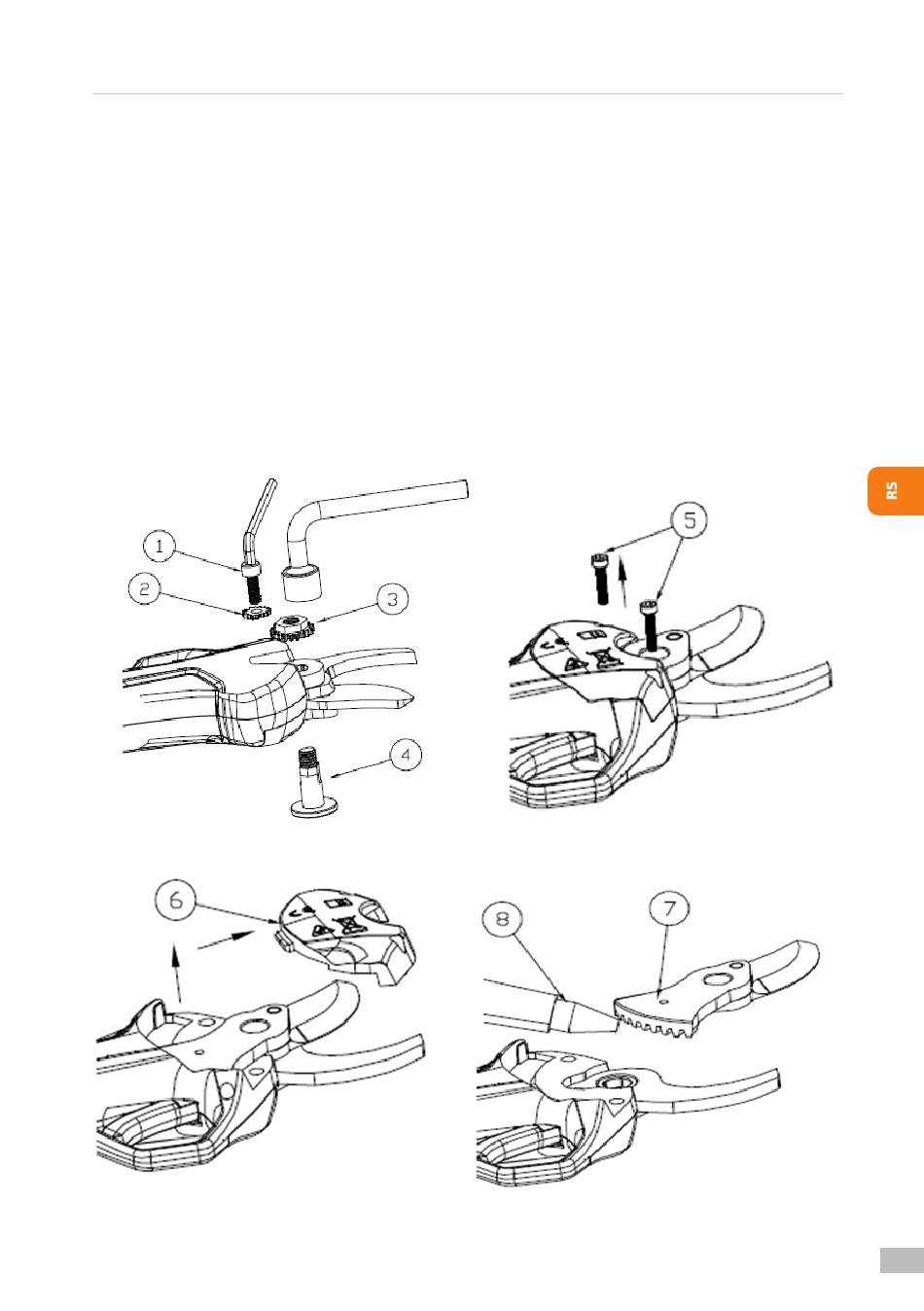 RS

1
2
3
4

5

6

8
7