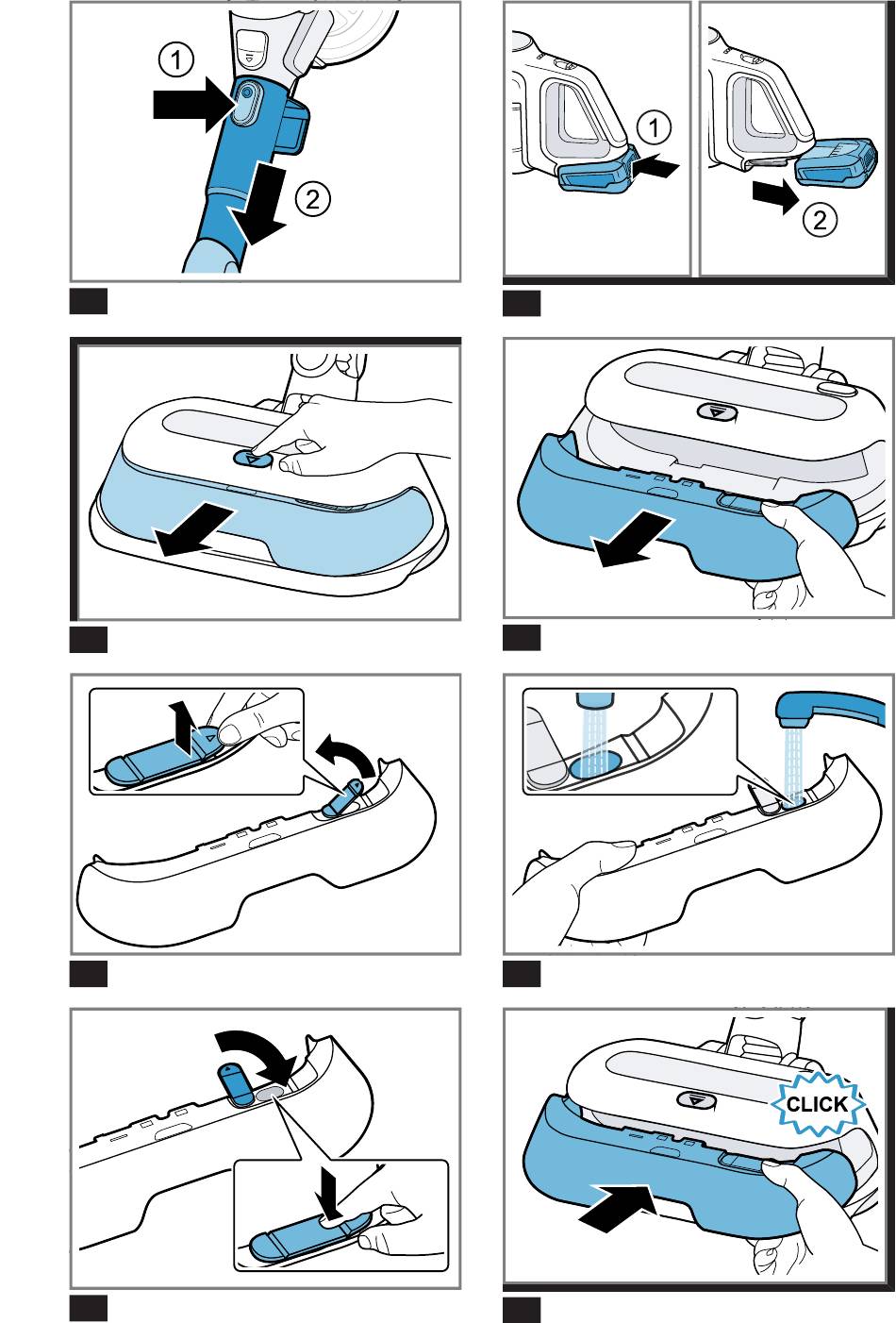 1
2

1
2

CLICK