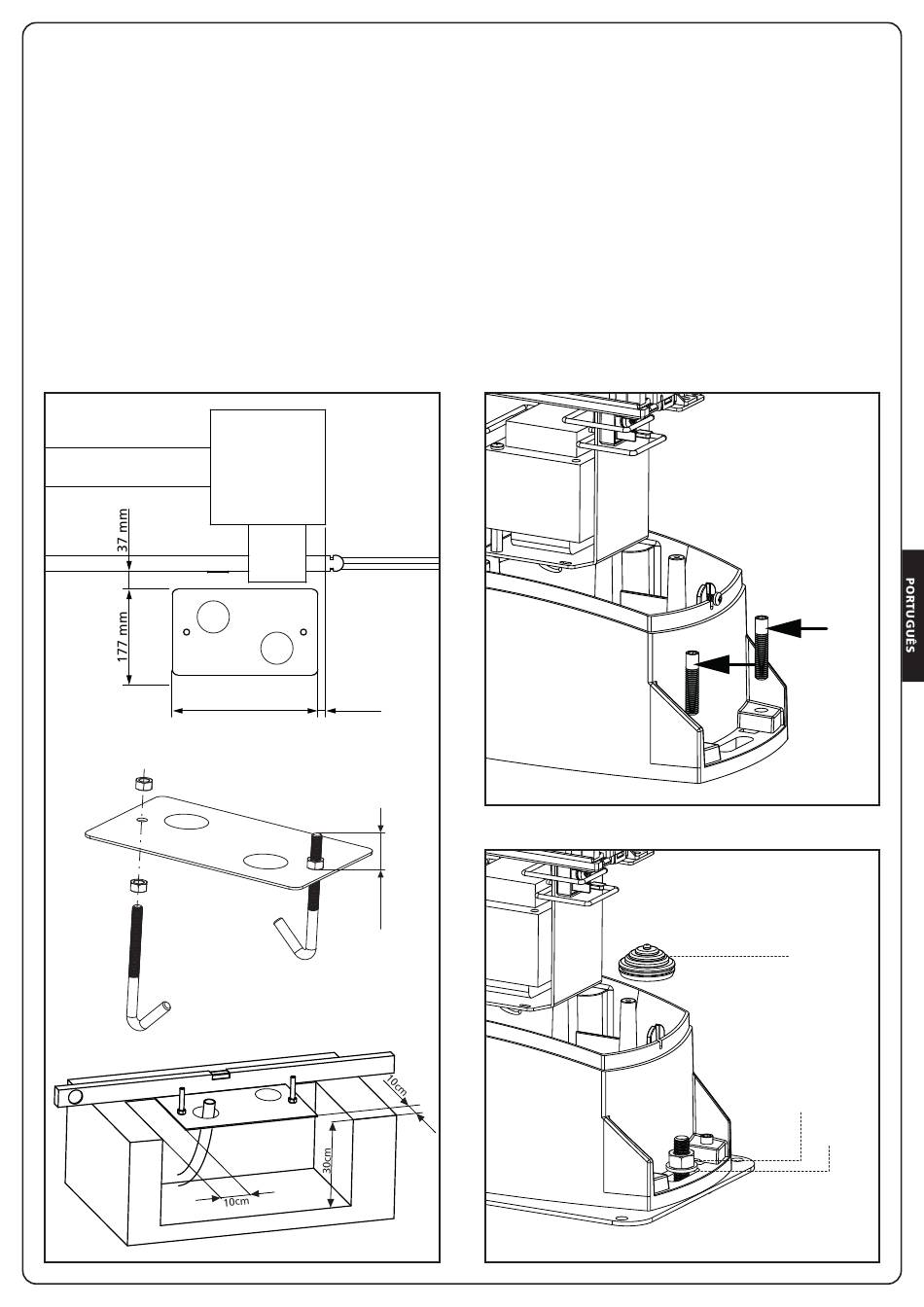 37 mm

177 mm

10cm

30cm

10cm

PORTUGUÊS