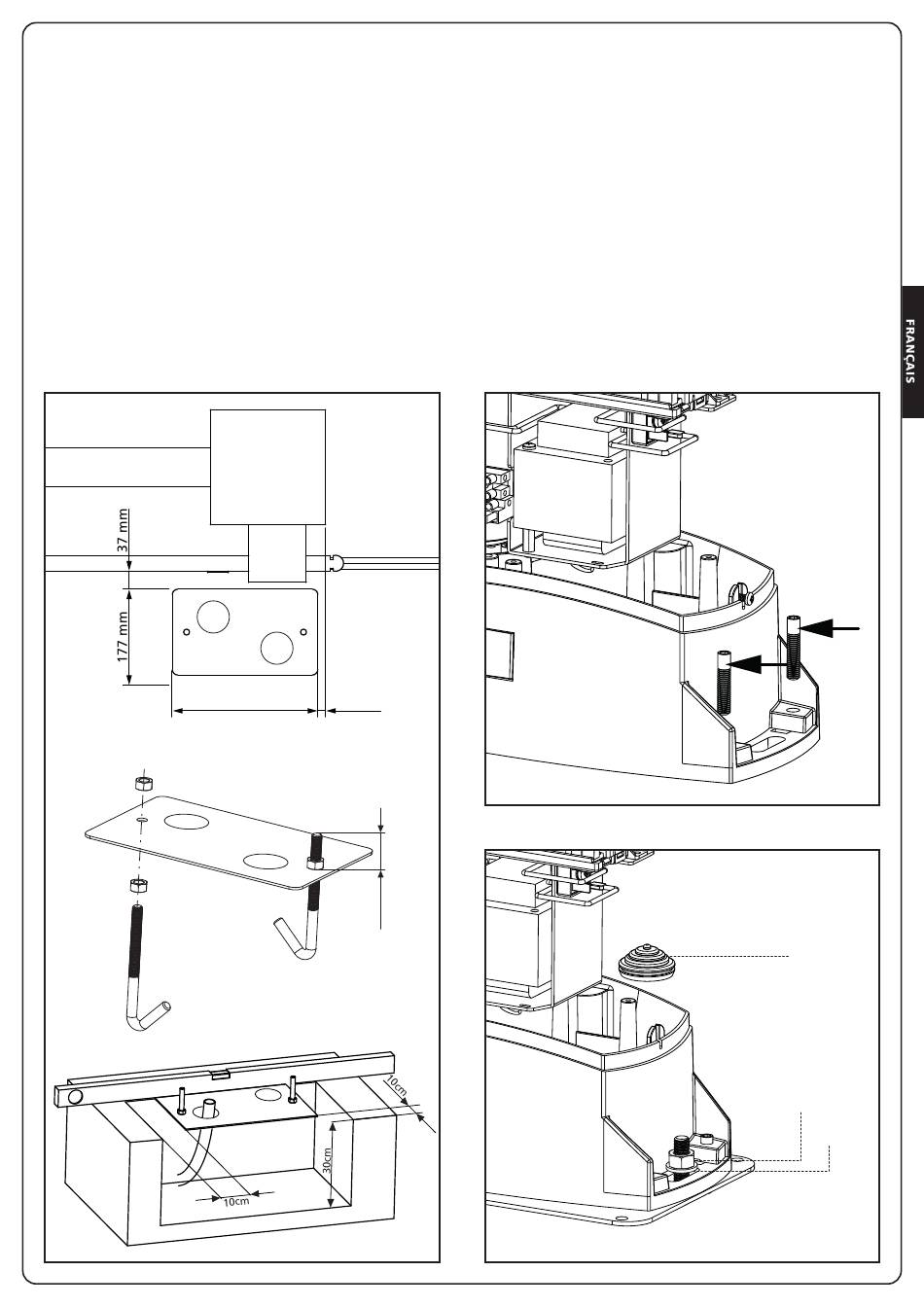 FRANÇAIS

37 mm

177 mm

10cm

30cm

10cm