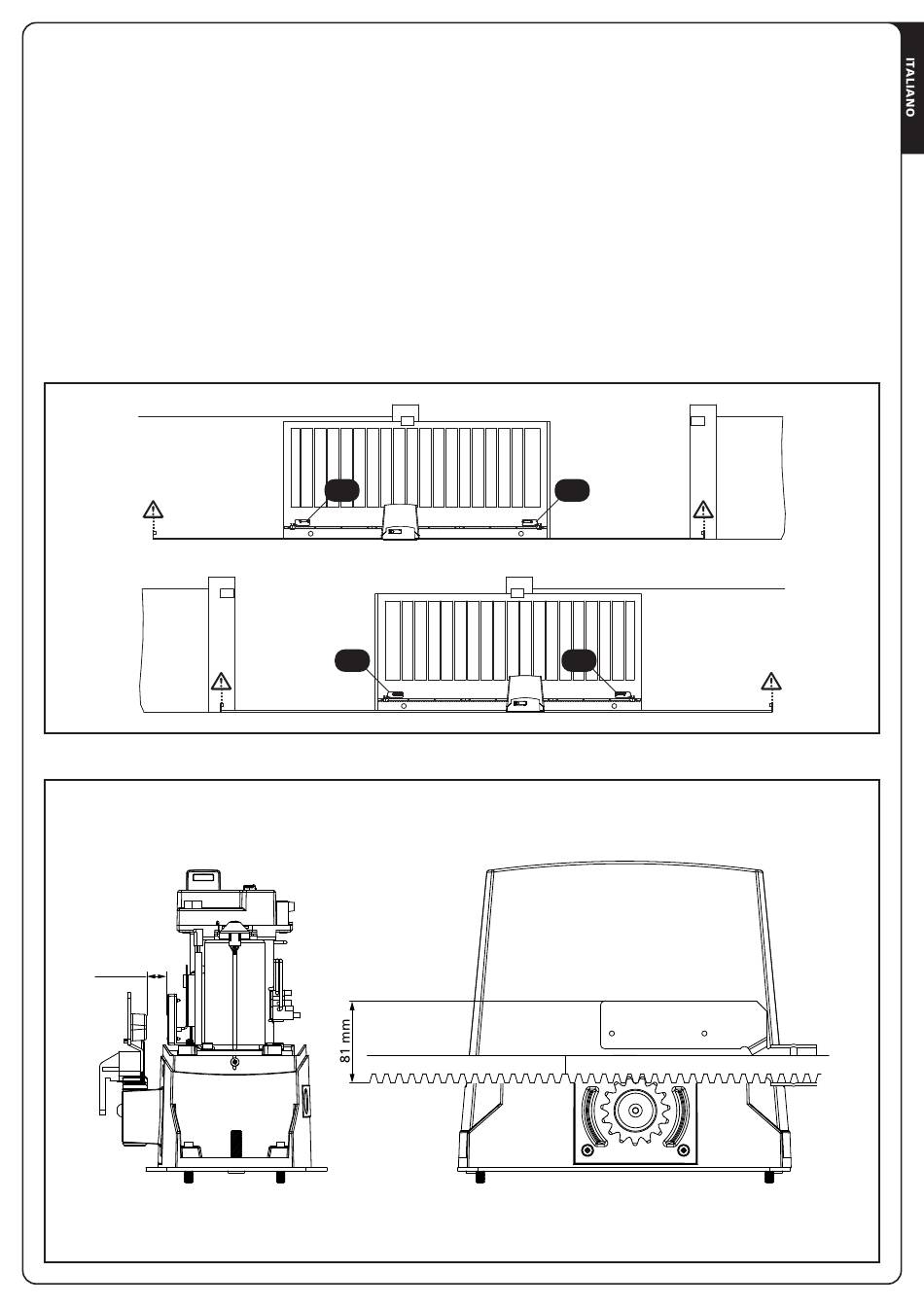 ITALIANO

81 mm