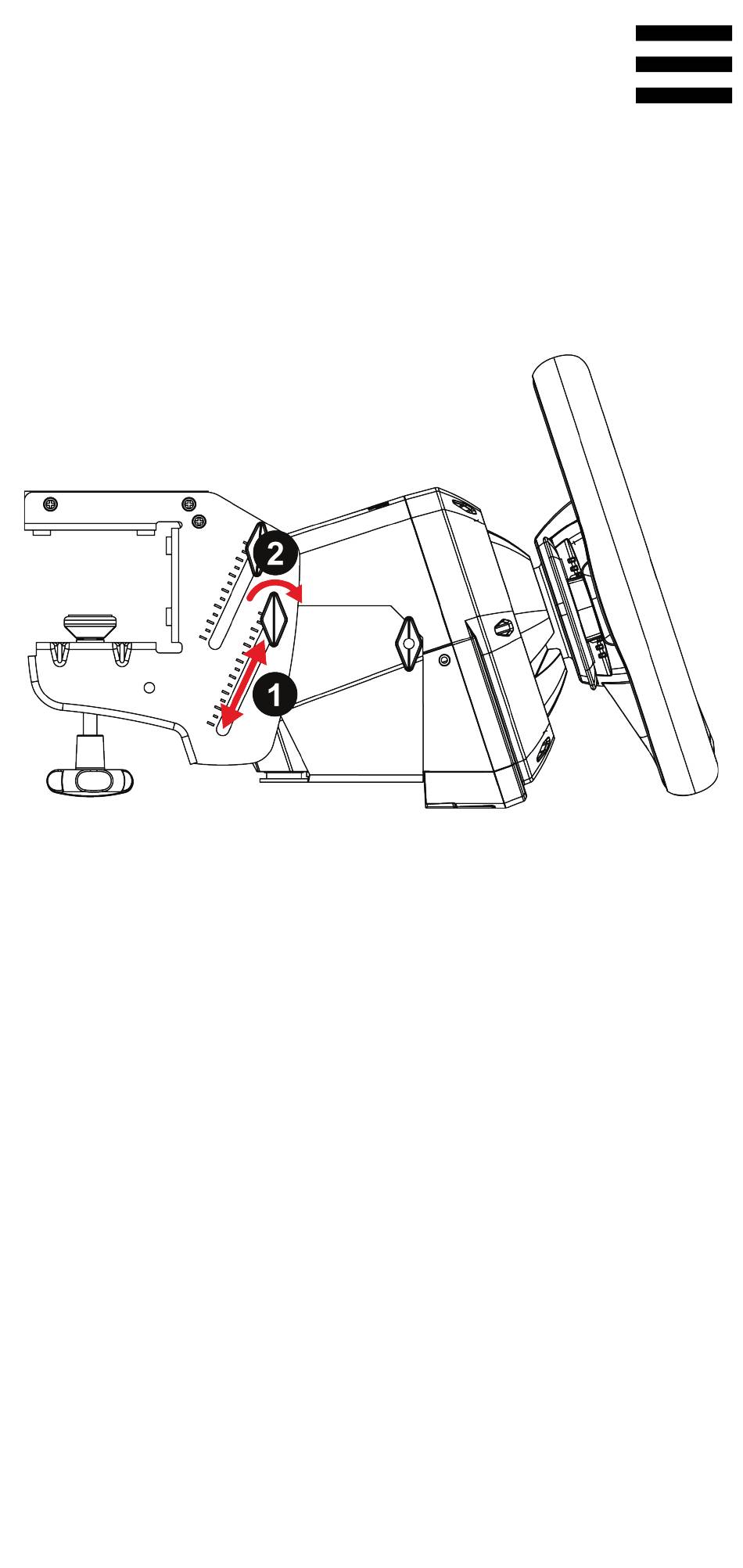 2
1