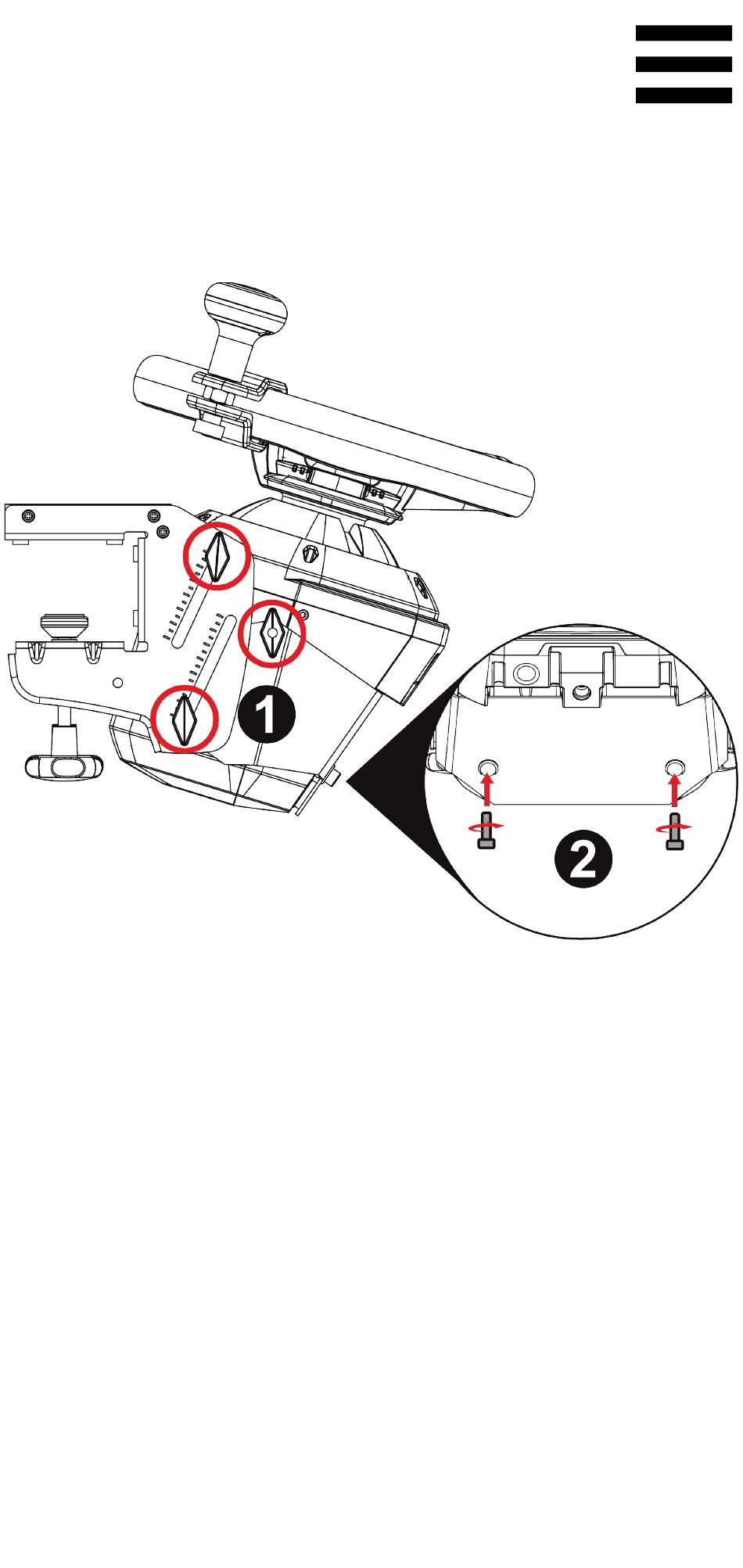 1

2