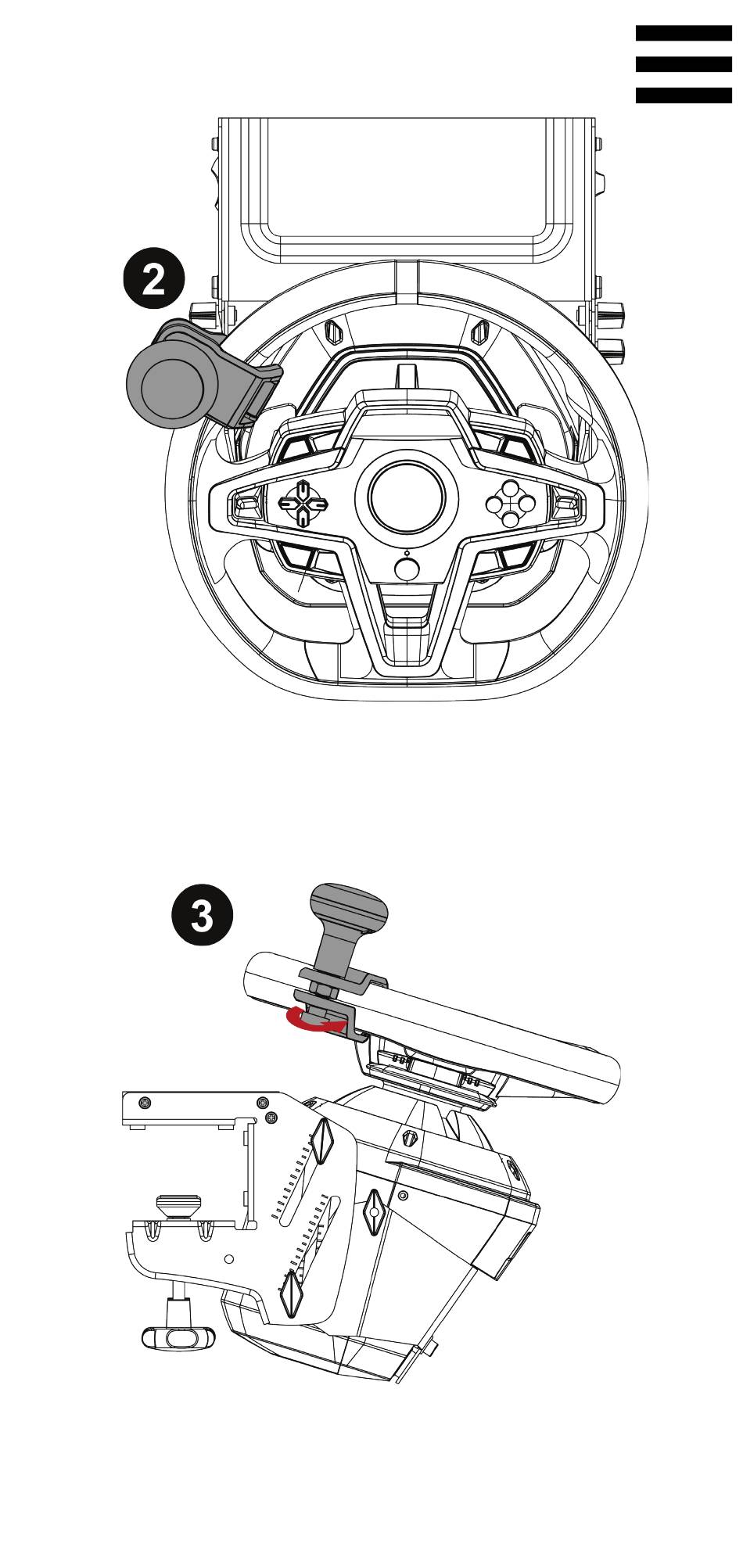 2

3