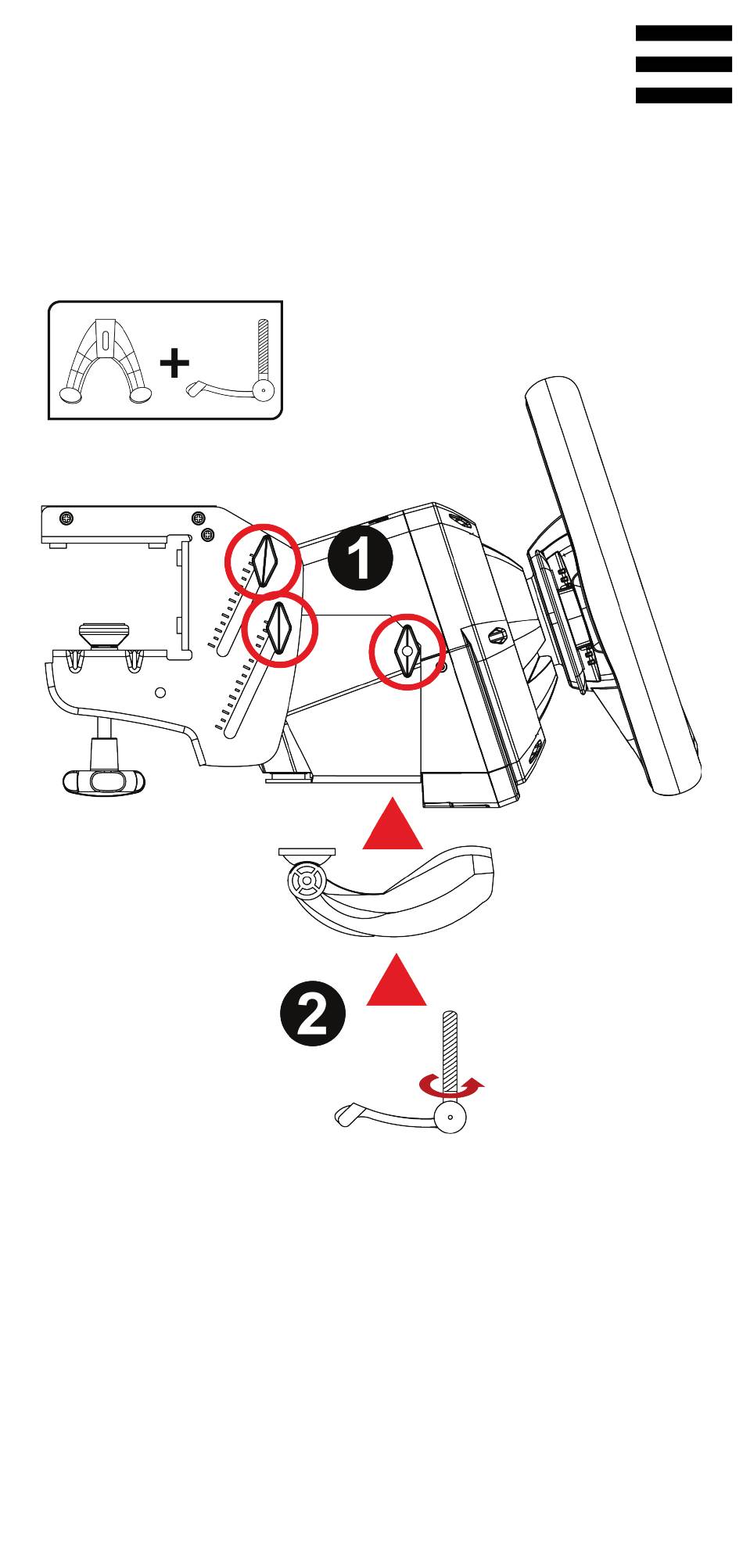 +

1

2