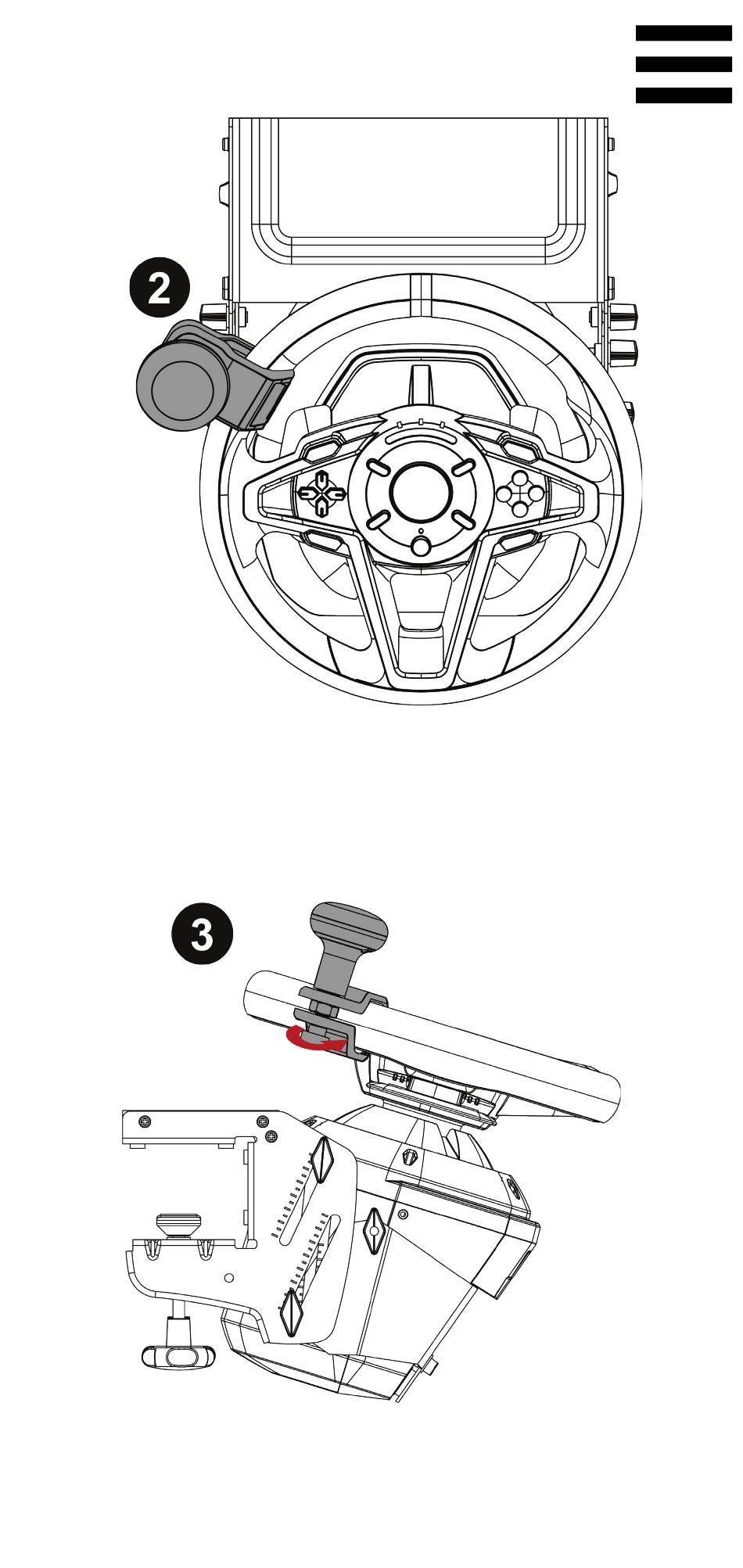 2

3