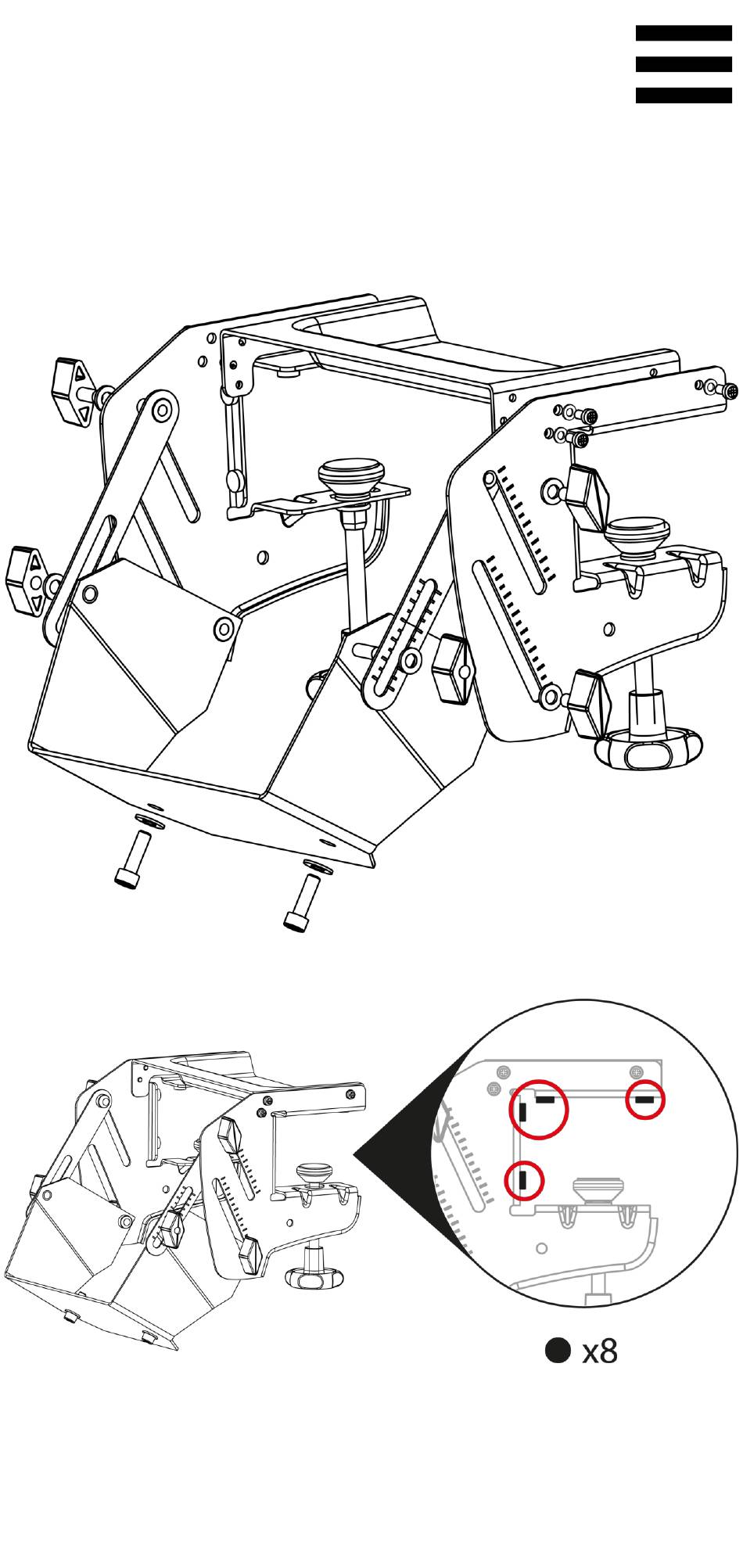 x8