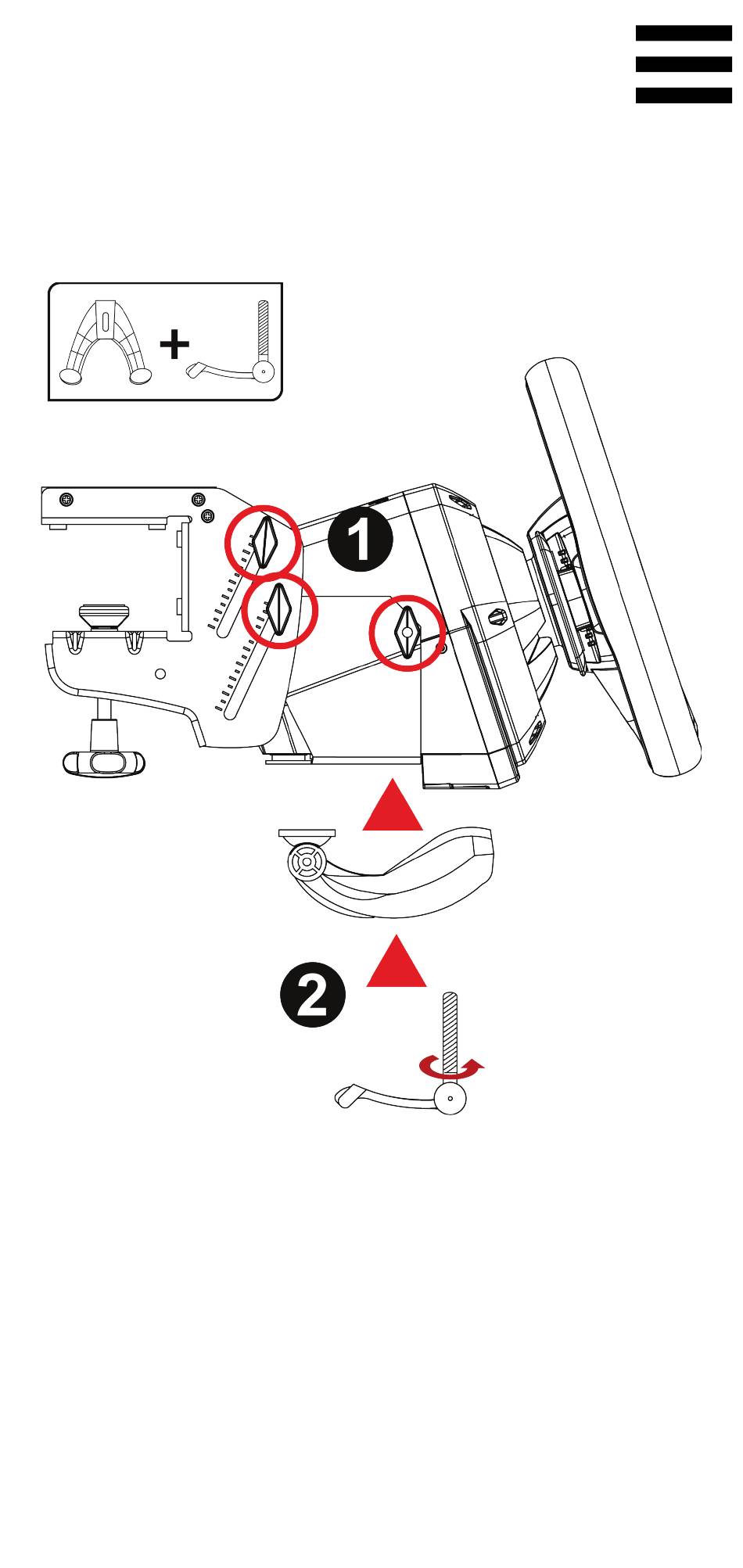 +

1

2