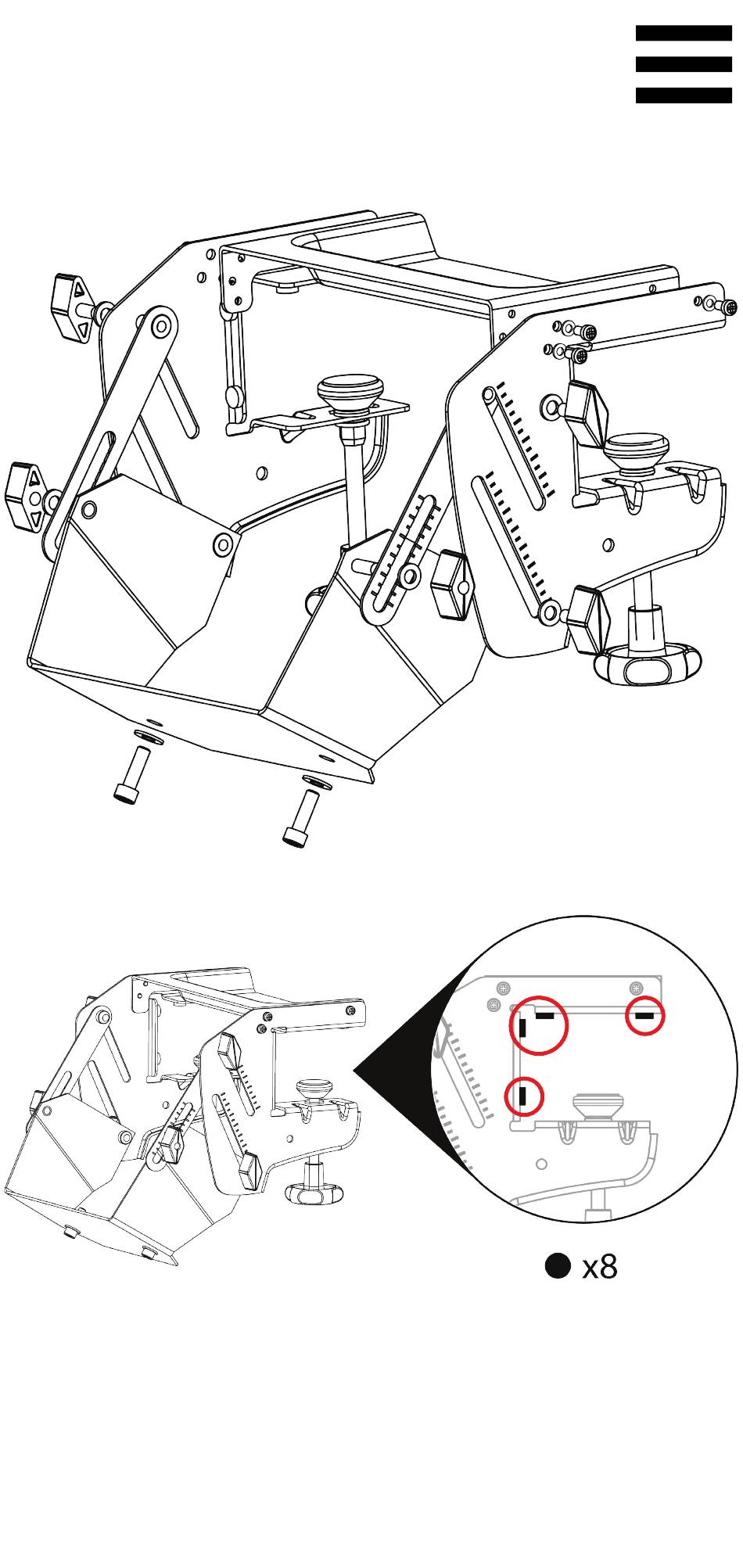 x8