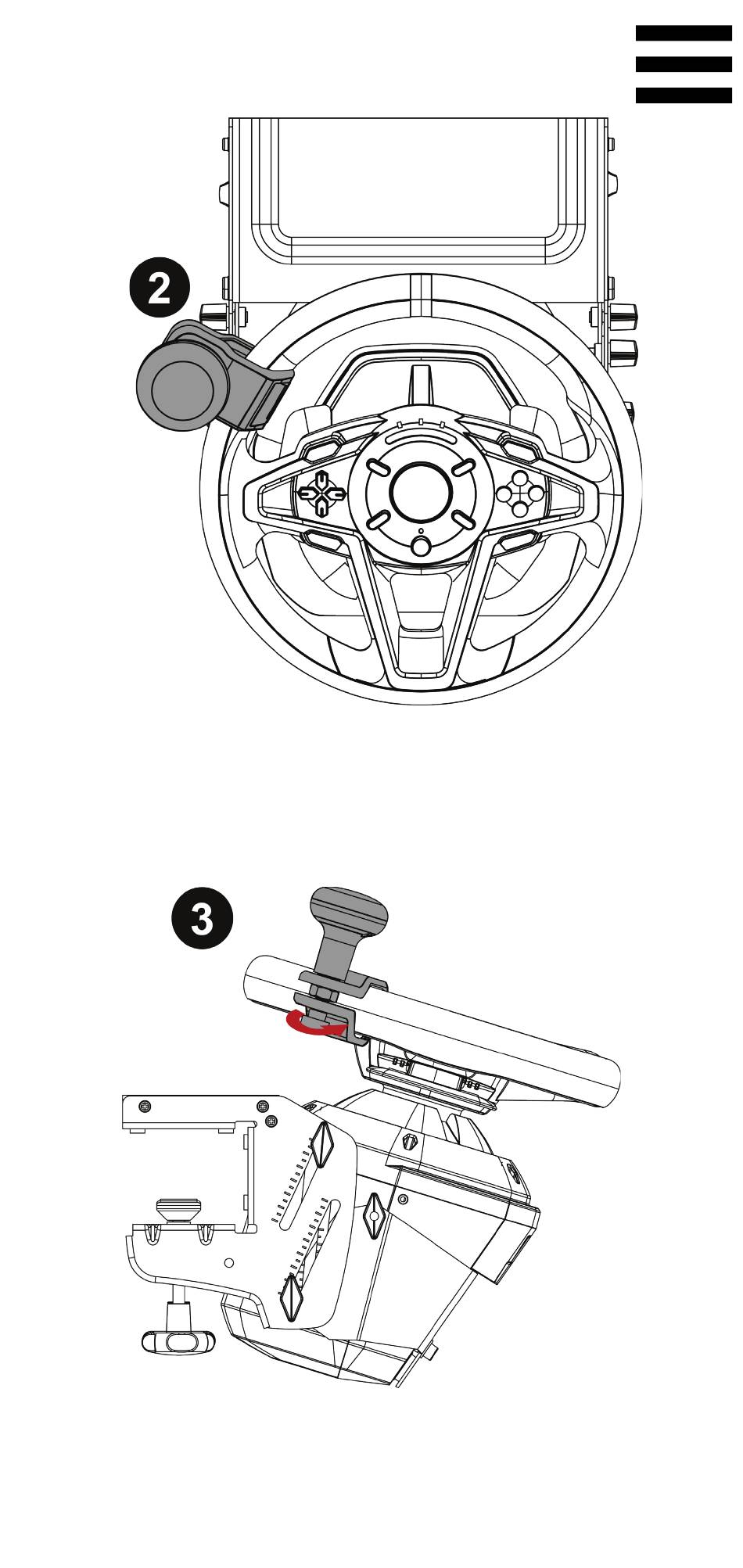 2

3