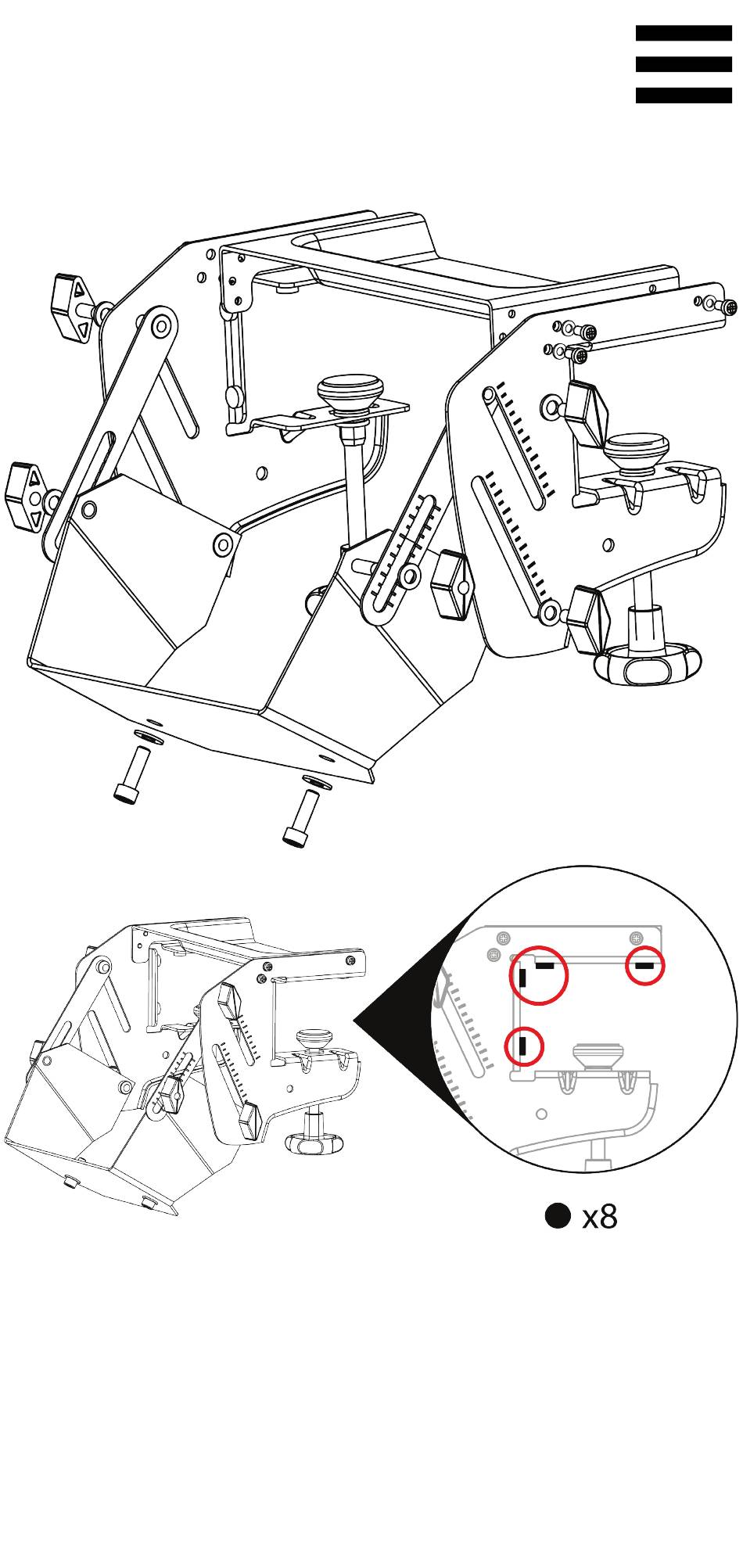 x8