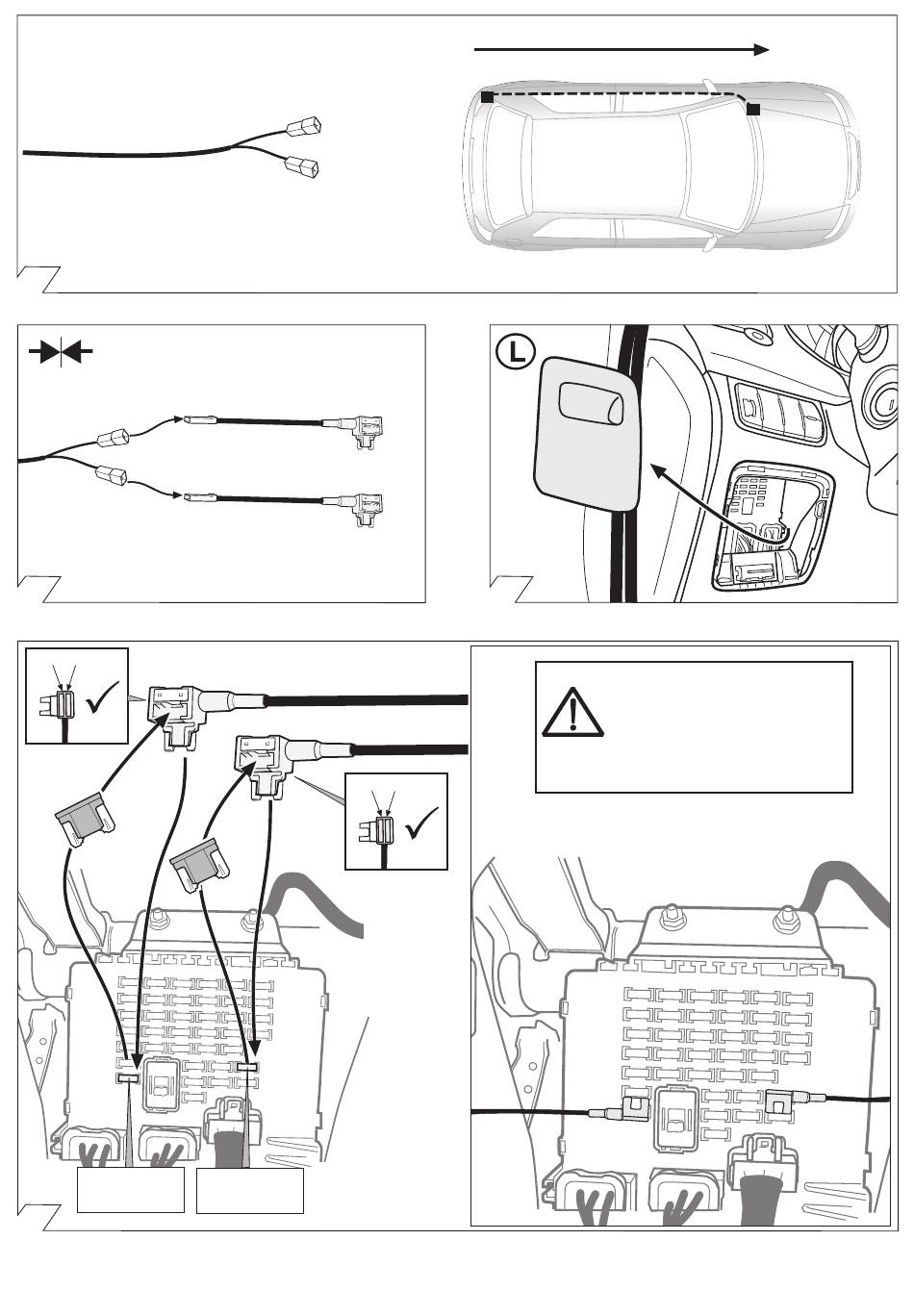 L