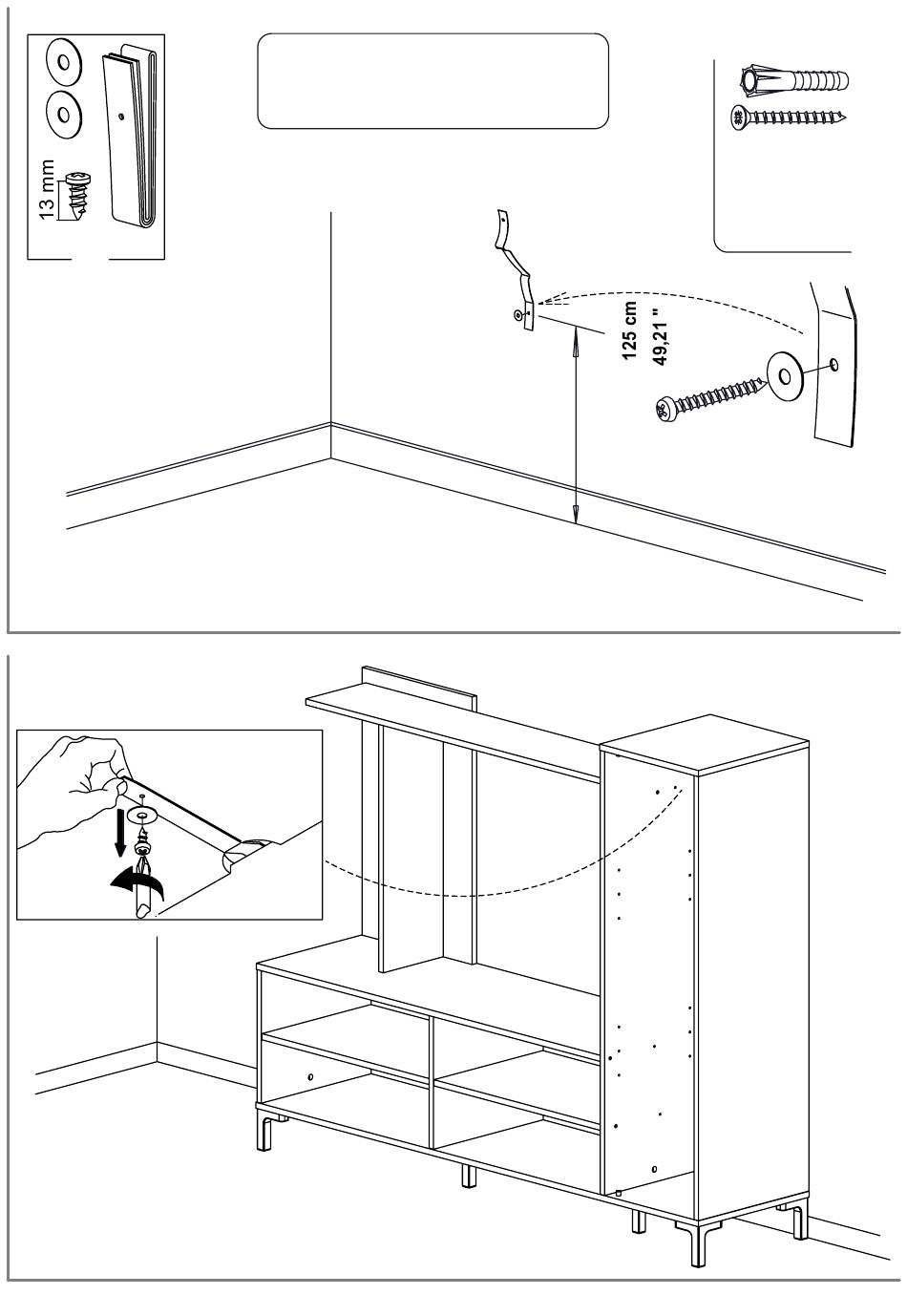 13 mm

125 cm
49,21 "