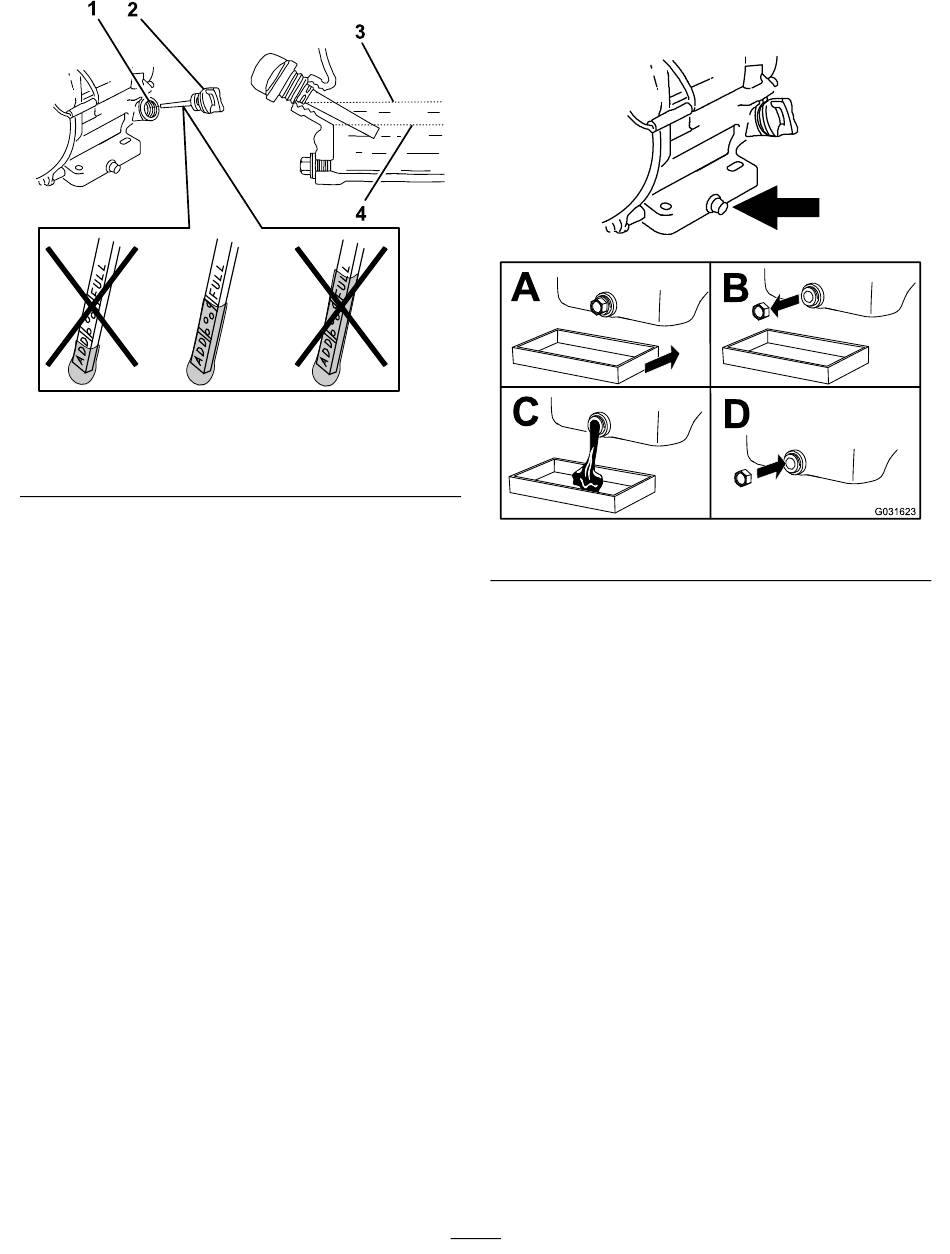 1 2 3 4

ADD FULL

ADD FULL

ADD FULL

A B C D

G031623