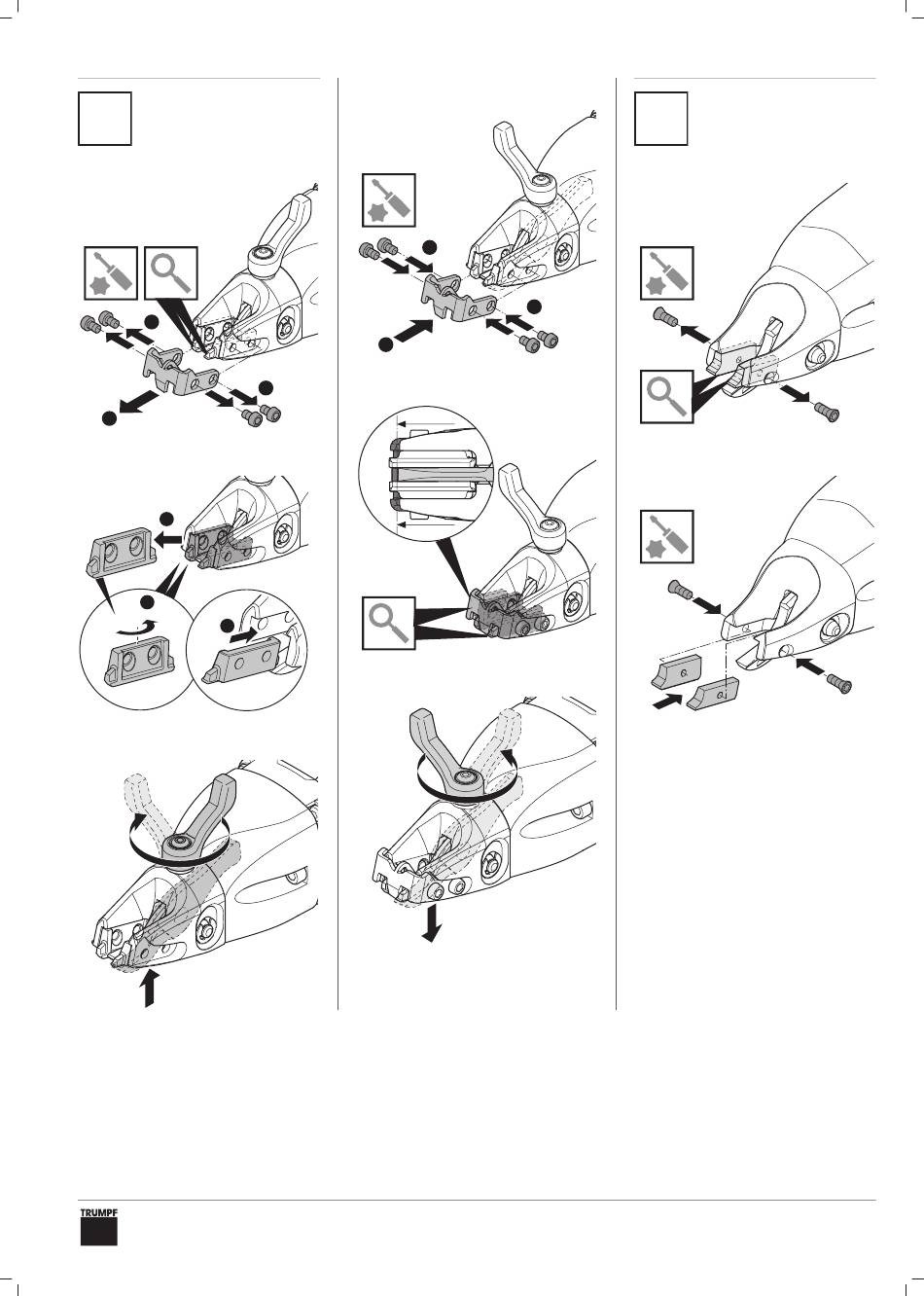 TRUMPF