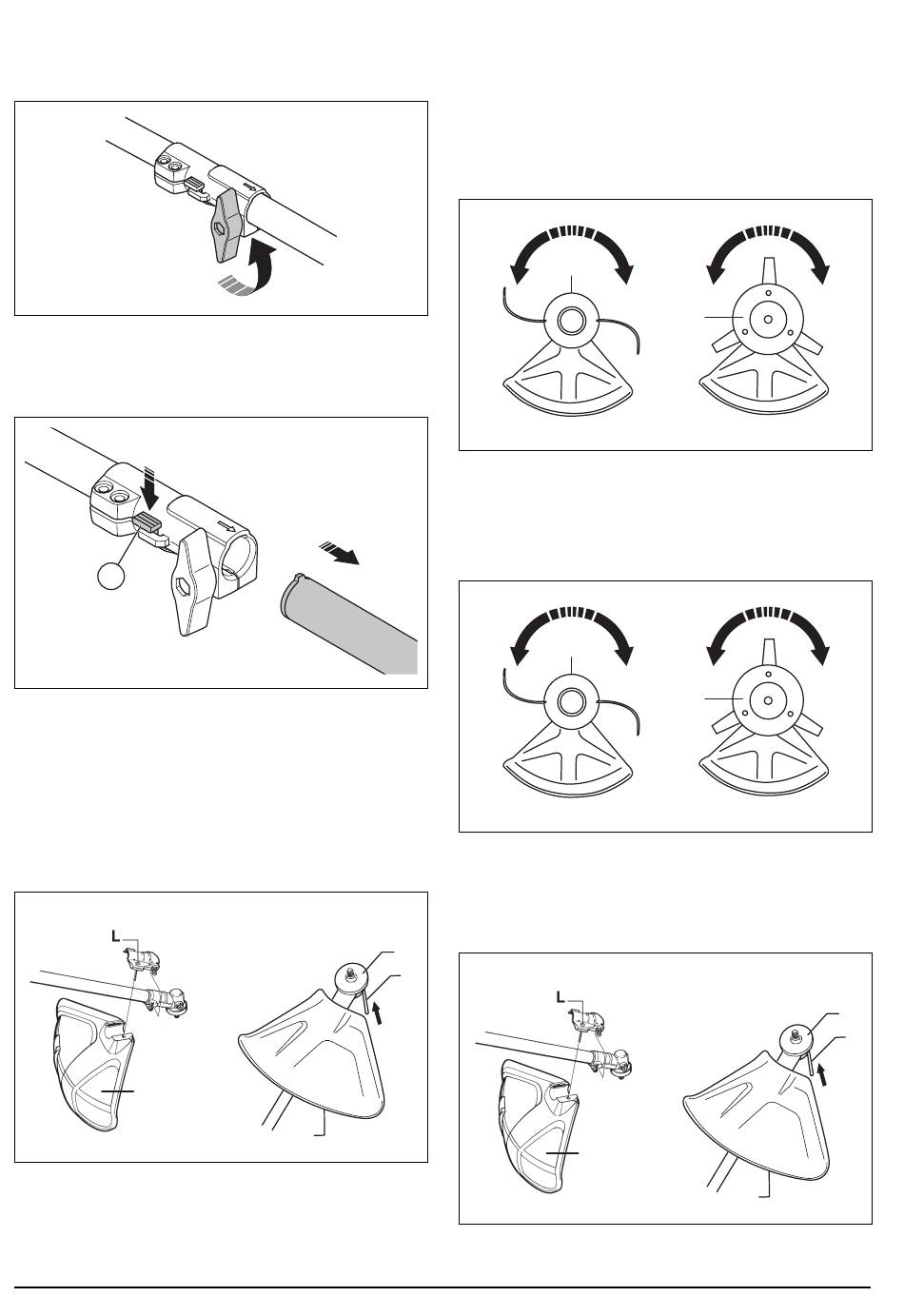 L

L