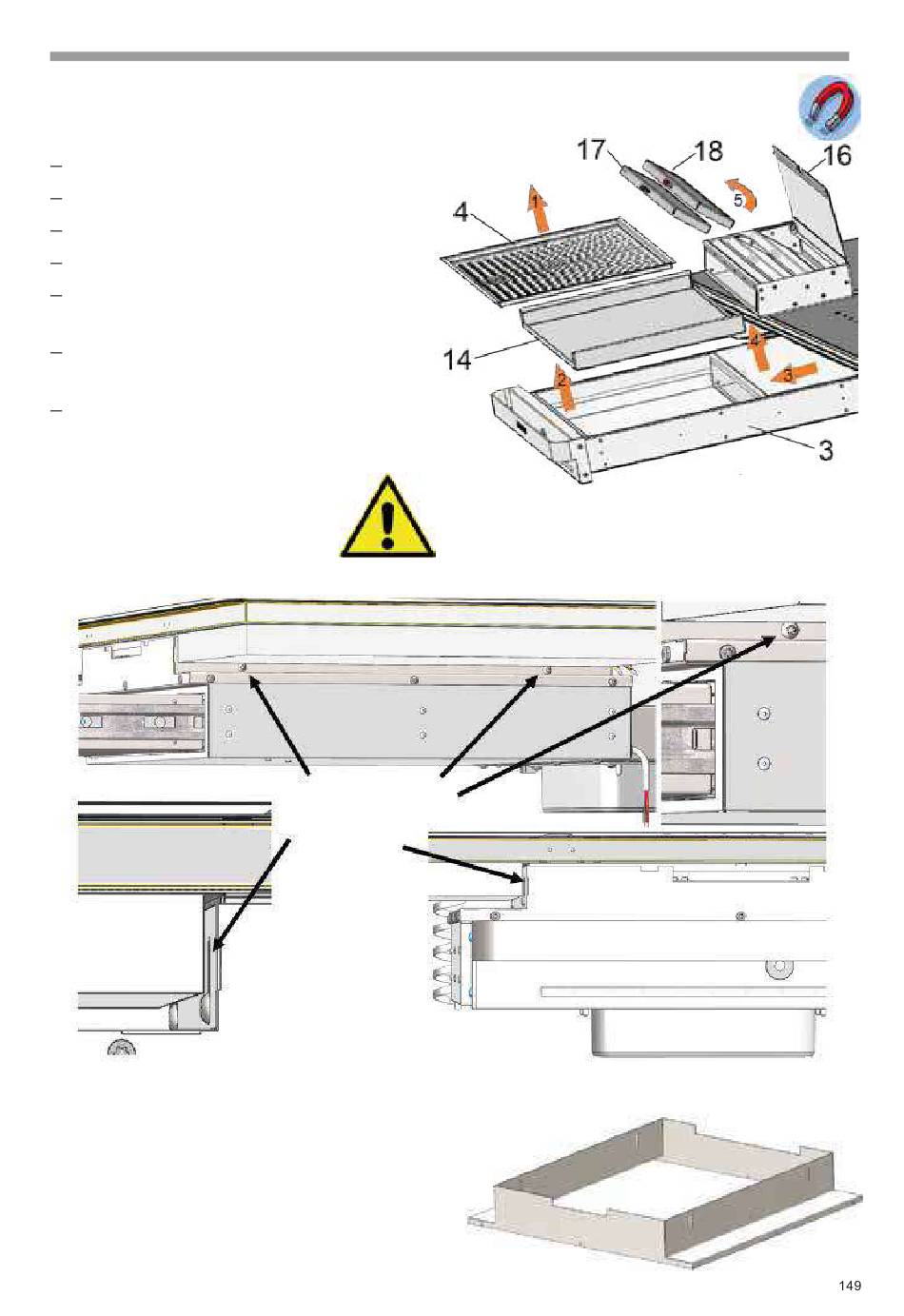 –
–
–
–
–
–
–

17
18
16
4
1
5
14
4
3
2
3

149