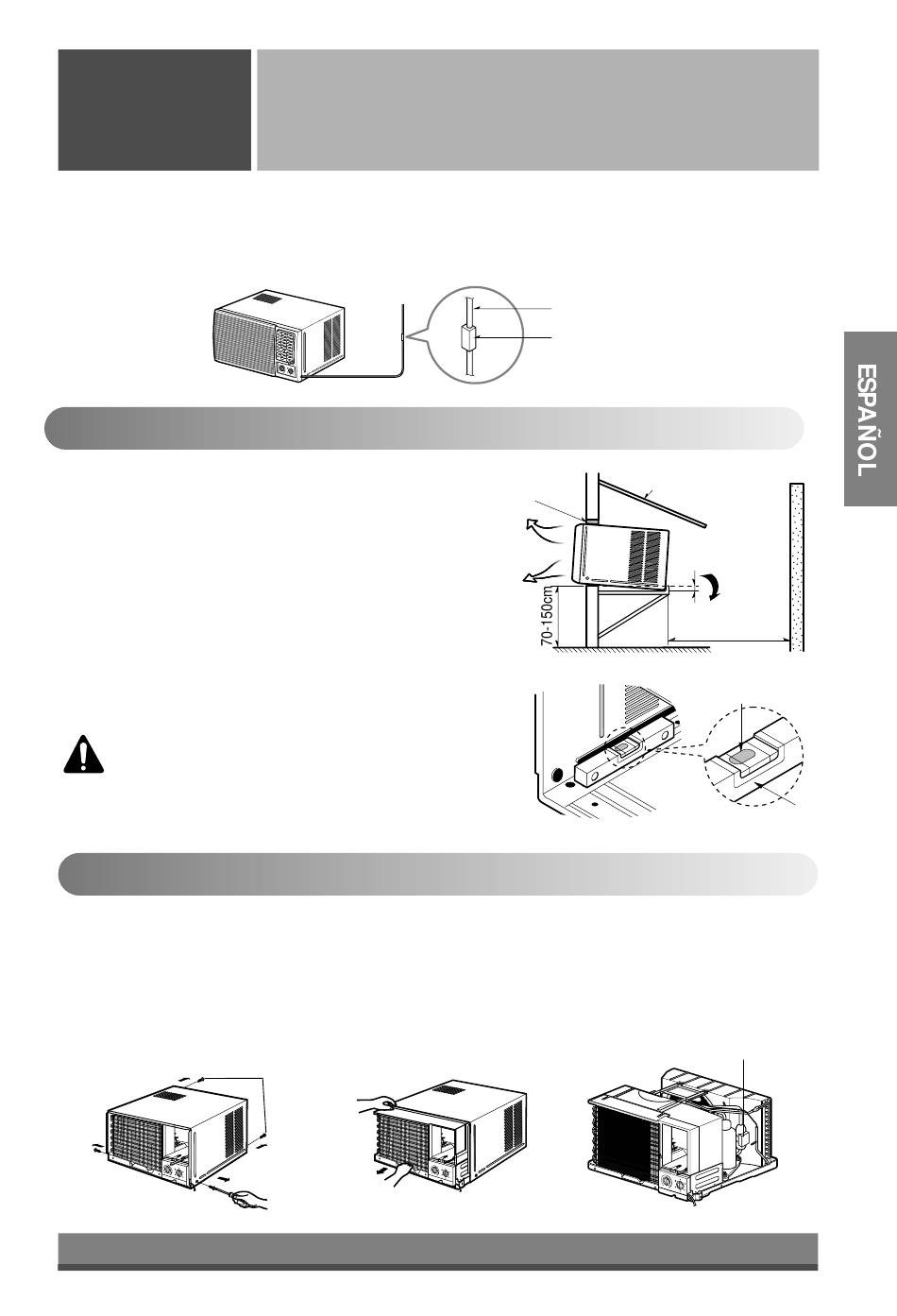 ESPAÑOL

70-150cm