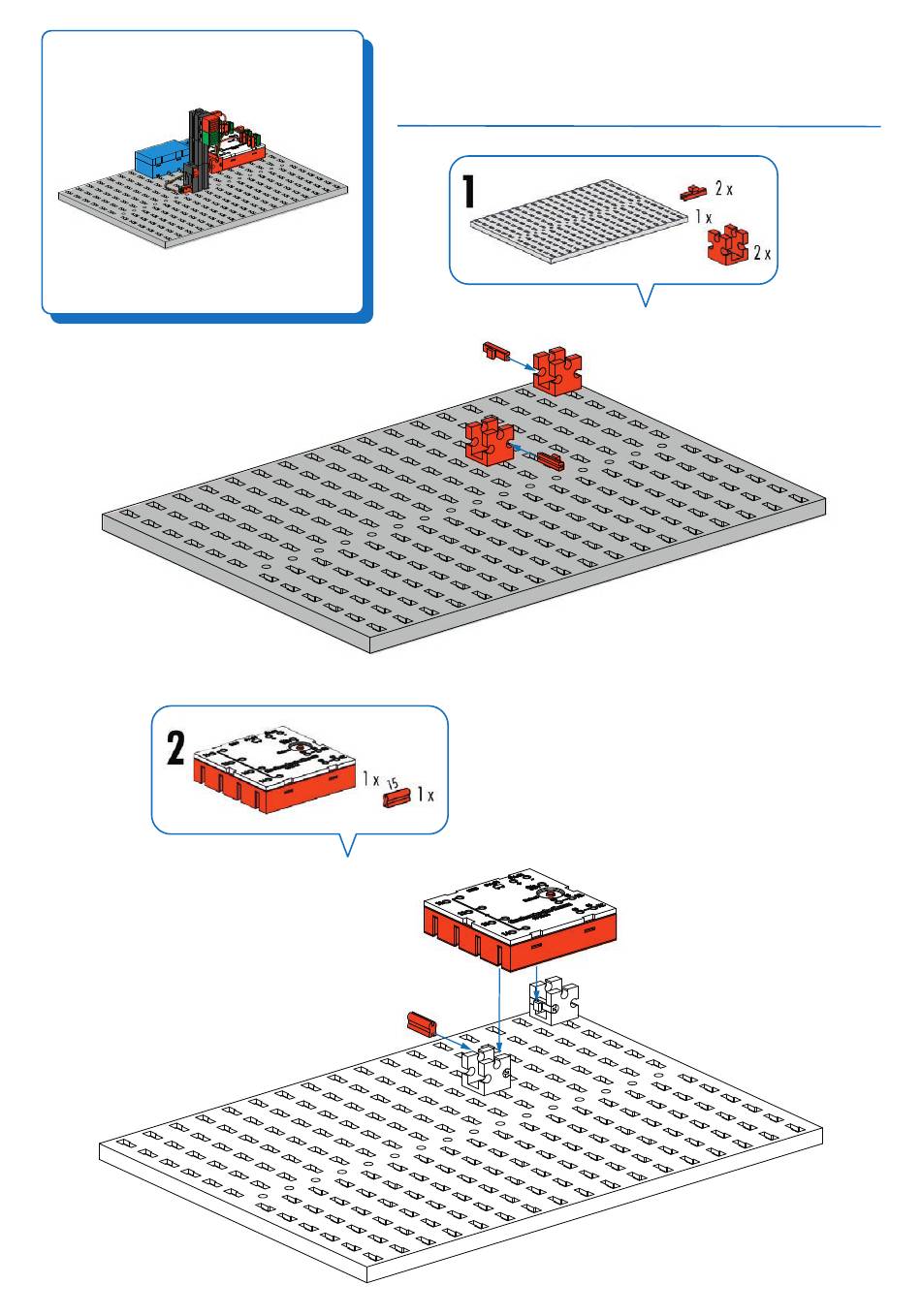 1

2 x

1 x

2 x

2

1 x

15

1 x