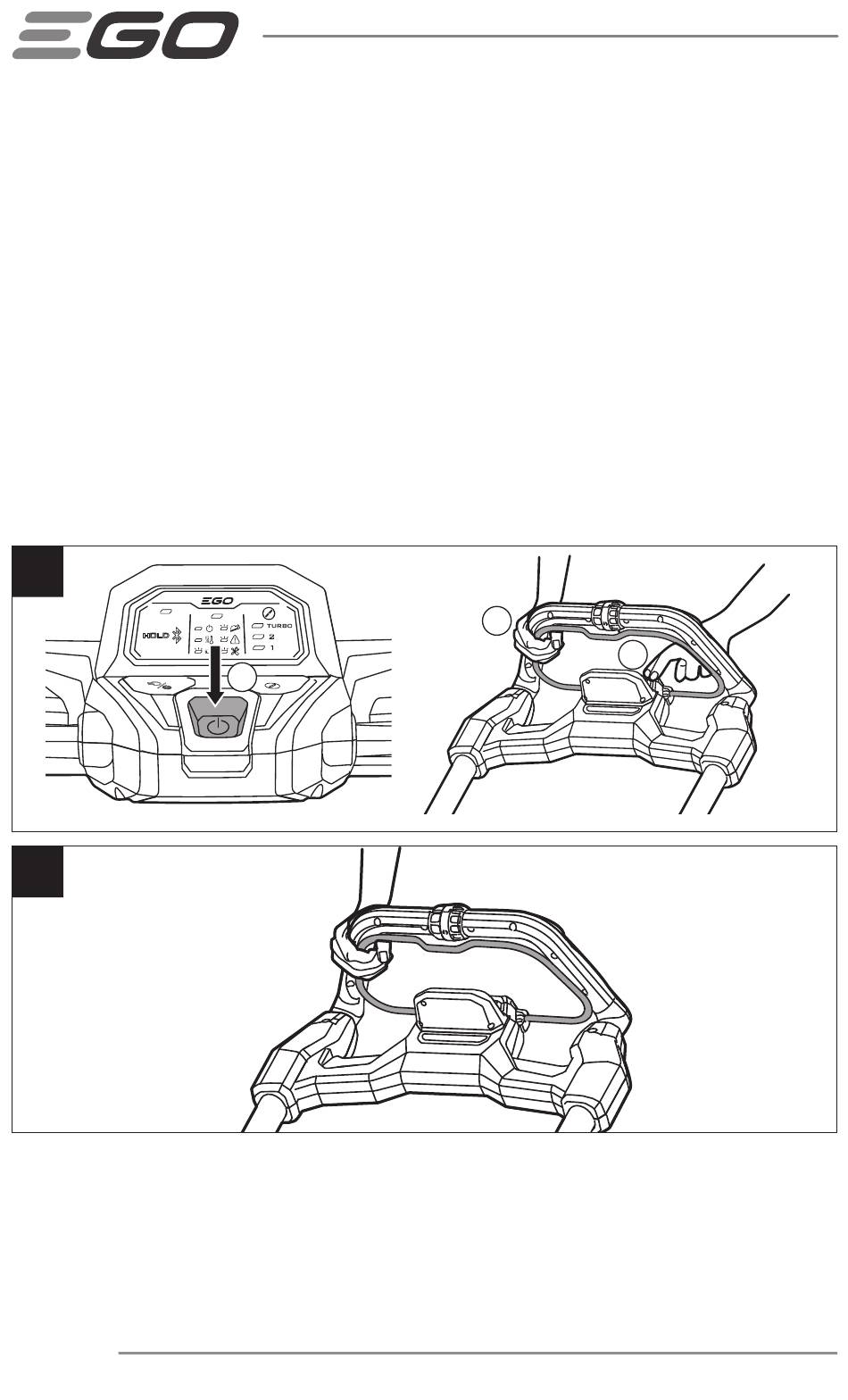 EGO

EGO

HOLD

TURBO

2

1