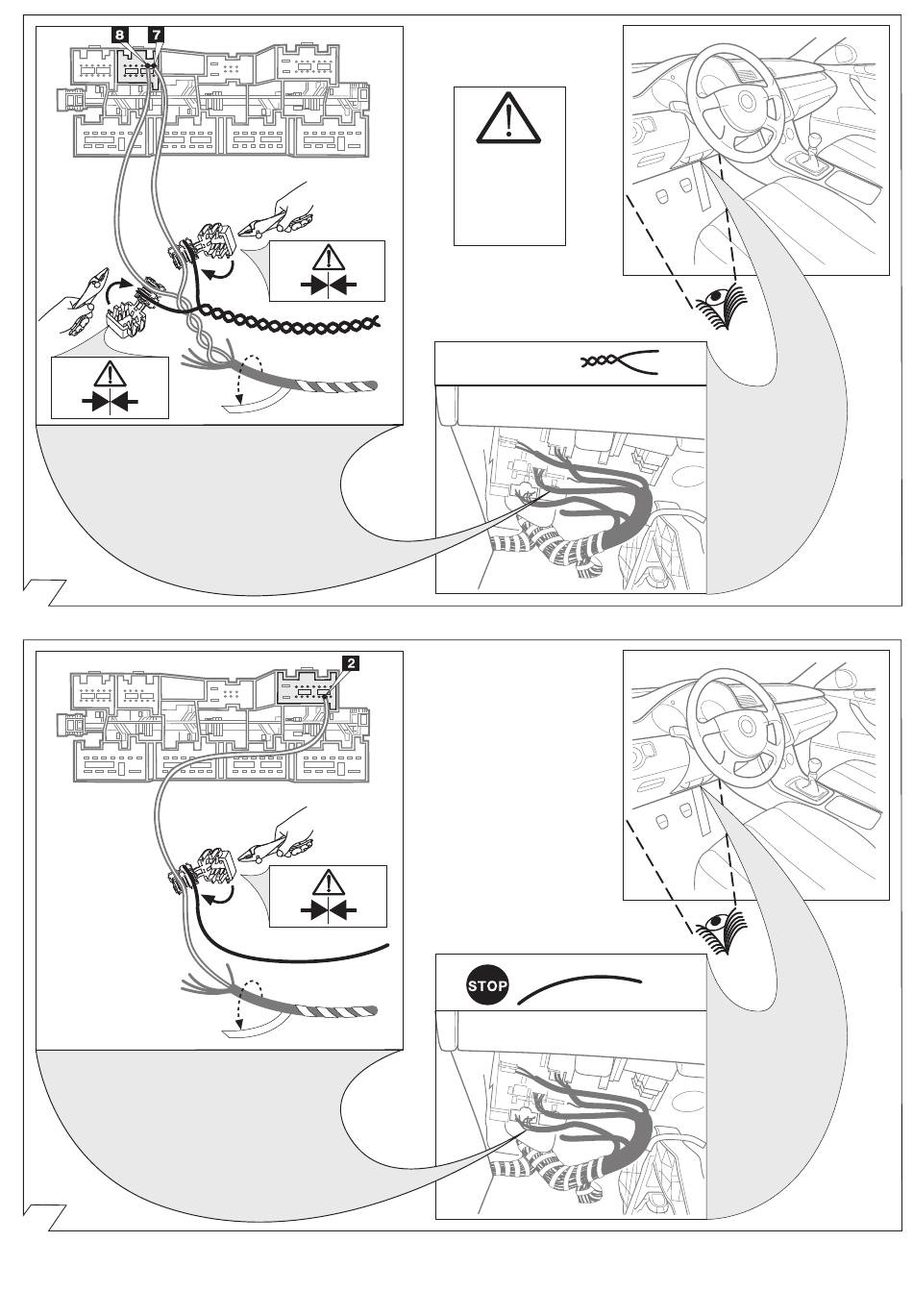 8
7
2
STOP