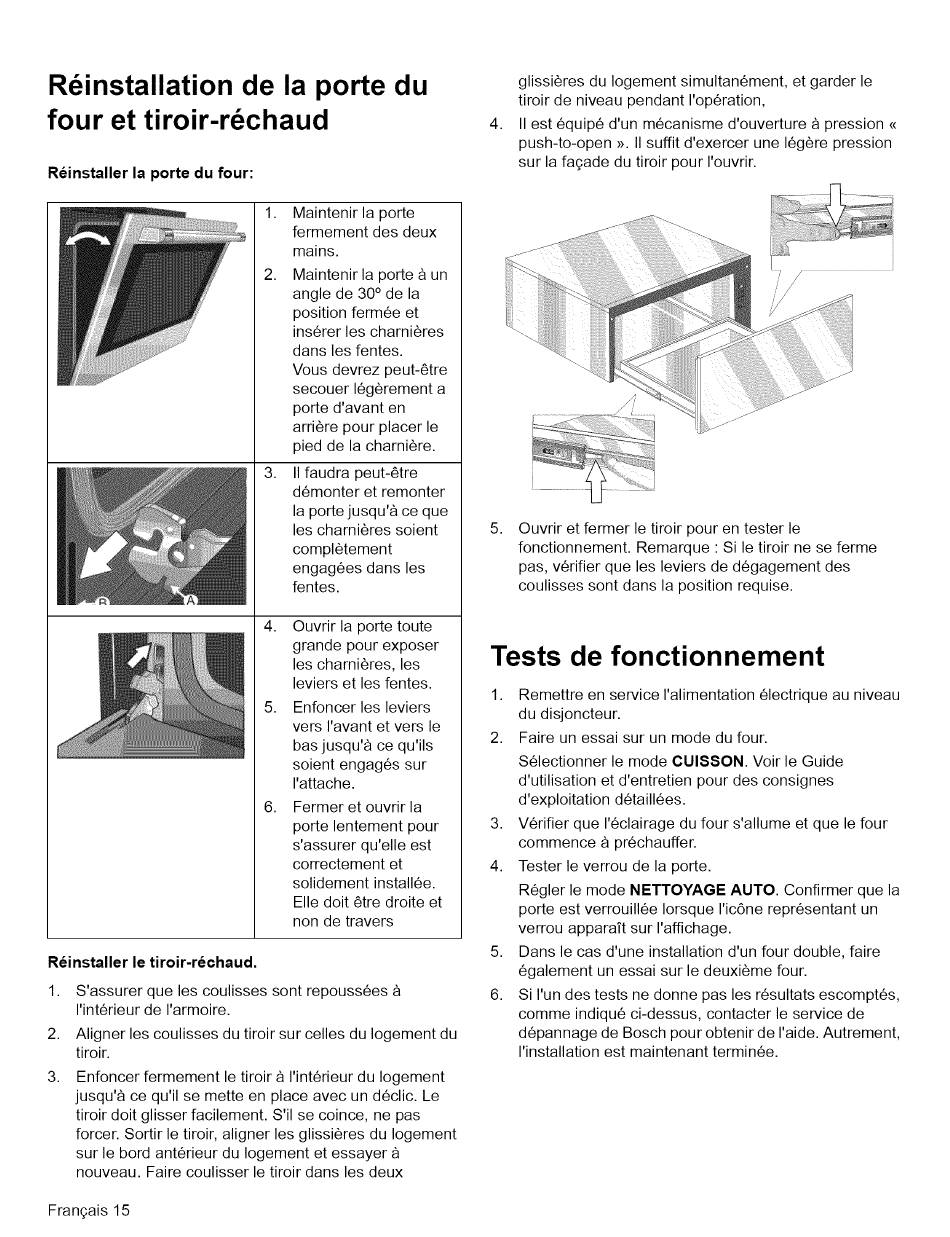 Réinstallation de la porte du four et tiroir-réchaud

Réinstaller la porte du four:

| | |
|---|---|
| | 1. Maintenir la porte fermement des deux mains. 2. Maintenir la porte à un angle de 30° de la position fermée et insérer les charnières dans les fentes. Vous devrez peut-être secouer légèrement a porte d'avant en arrière pour placer le pied de la charnière. |
| B A | 3. Il faudra peut-être démonter et remonter la porte jusqu'à ce que les charnières soient complètement engagées dans les fentes. |
| | 4. Ouvrir la porte toute grande pour exposer les charnières, les leviers et les fentes. 5. Enfoncer les leviers vers l'avant et vers le bas jusqu'à ce qu'ils soient engagés sur l'attache. 6. Fermer et ouvrir la porte lentement pour s'assurer qu'elle est correctement et solidement installée. Elle doit être droite et non de travers |

Réinstaller le tiroir-réchaud.

1. S'assurer que les coulisses sont repoussées à l'intérieur de l'armoire.
2. Aligner les coulisses du tiroir sur celles du logement du tiroir.
3. Enfoncer fermement le tiroir à l'intérieur du logement jusqu'à ce qu'il se mette en place avec un déclic. Le tiroir doit glisser facilement. S'il se coince, ne pas forcer. Sortir le tiroir, aligner les glissières du logement sur le bord antérieur du logement et essayer à nouveau. Faire coulisser le tiroir dans les deux glissières du logement simultanément, et garder le tiroir de niveau pendant l'opération,
4. Il est équipé d'un mécanisme d'ouverture à pression « push-to-open ». Il suffit d'exercer une légère pression sur la façade du tiroir pour l'ouvrir.

5. Ouvrir et fermer le tiroir pour en tester le fonctionnement. Remarque : Si le tiroir ne se ferme pas, vérifier que les leviers de dégagement des coulisses sont dans la position requise.

Tests de fonctionnement

1. Remettre en service l'alimentation électrique au niveau du disjoncteur.
2. Faire un essai sur un mode du four.
Sélectionner le mode CUISSON. Voir le Guide d'utilisation et d'entretien pour des consignes d'exploitation détaillées.
3. Vérifier que l'éclairage du four s'allume et que le four commence à préchauffer.
4. Tester le verrou de la porte.
Régler le mode NETTOYAGE AUTO. Confirmer que la porte est verrouillée lorsque l'icône représentant un verrou apparaît sur l'affichage.
5. Dans le cas d'une installation d'un four double, faire également un essai sur le deuxième four.
6. Si l'un des tests ne donne pas les résultats escomptés, comme indiqué ci-dessus, contacter le service de dépannage de Bosch pour obtenir de l'aide. Autrement, l'installation est maintenant terminée.

Français 15