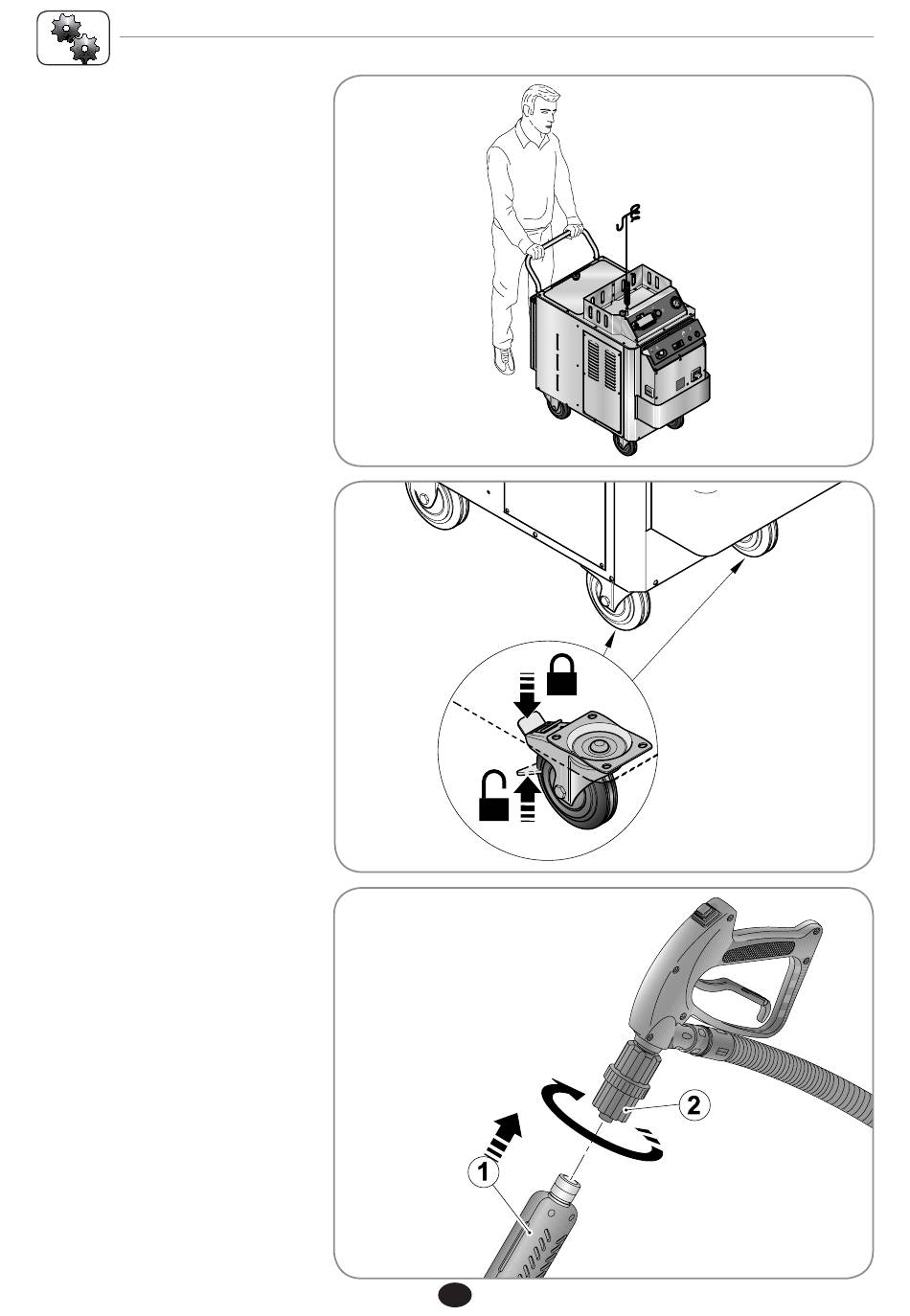 2

1