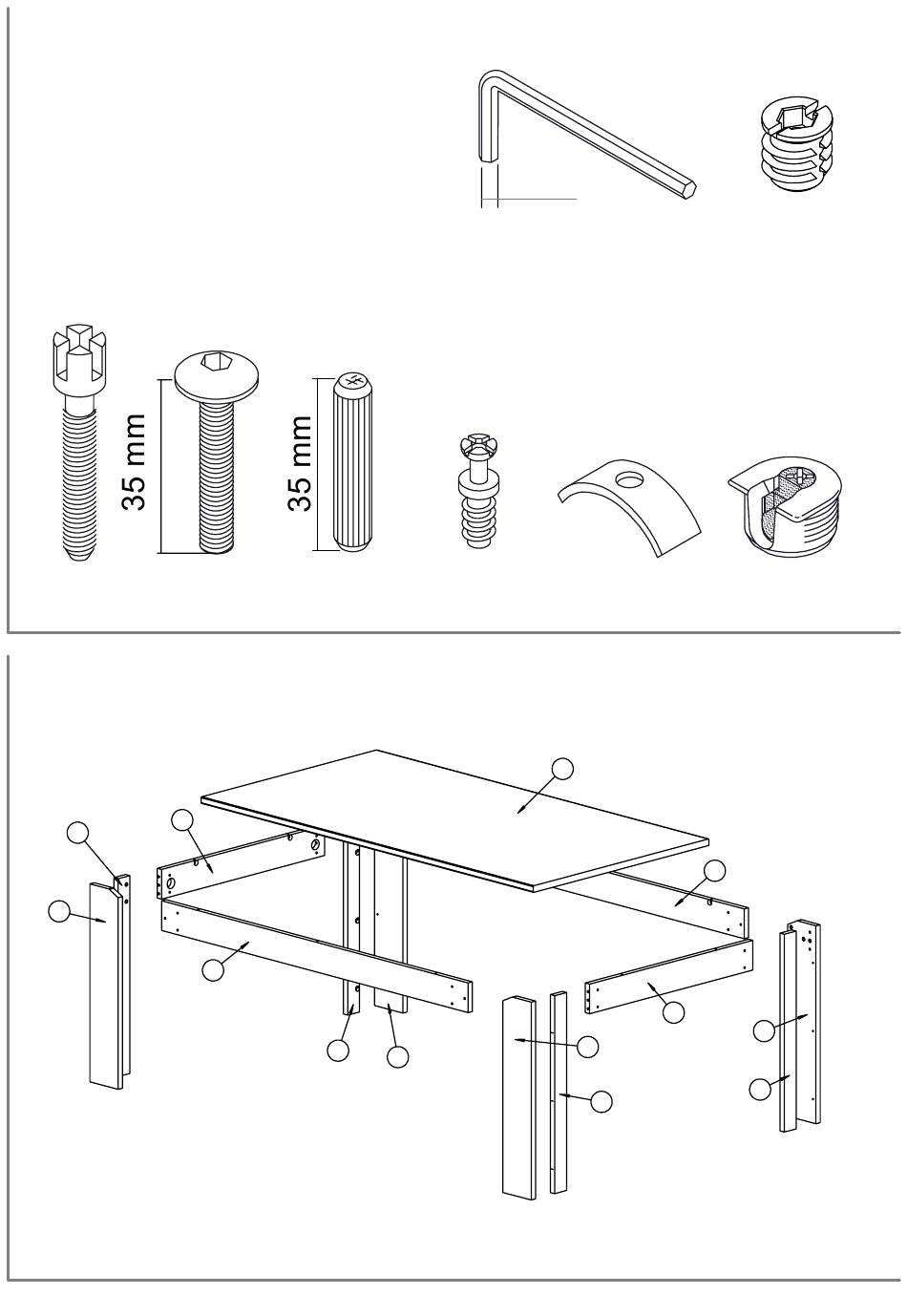 35 mm
35 mm