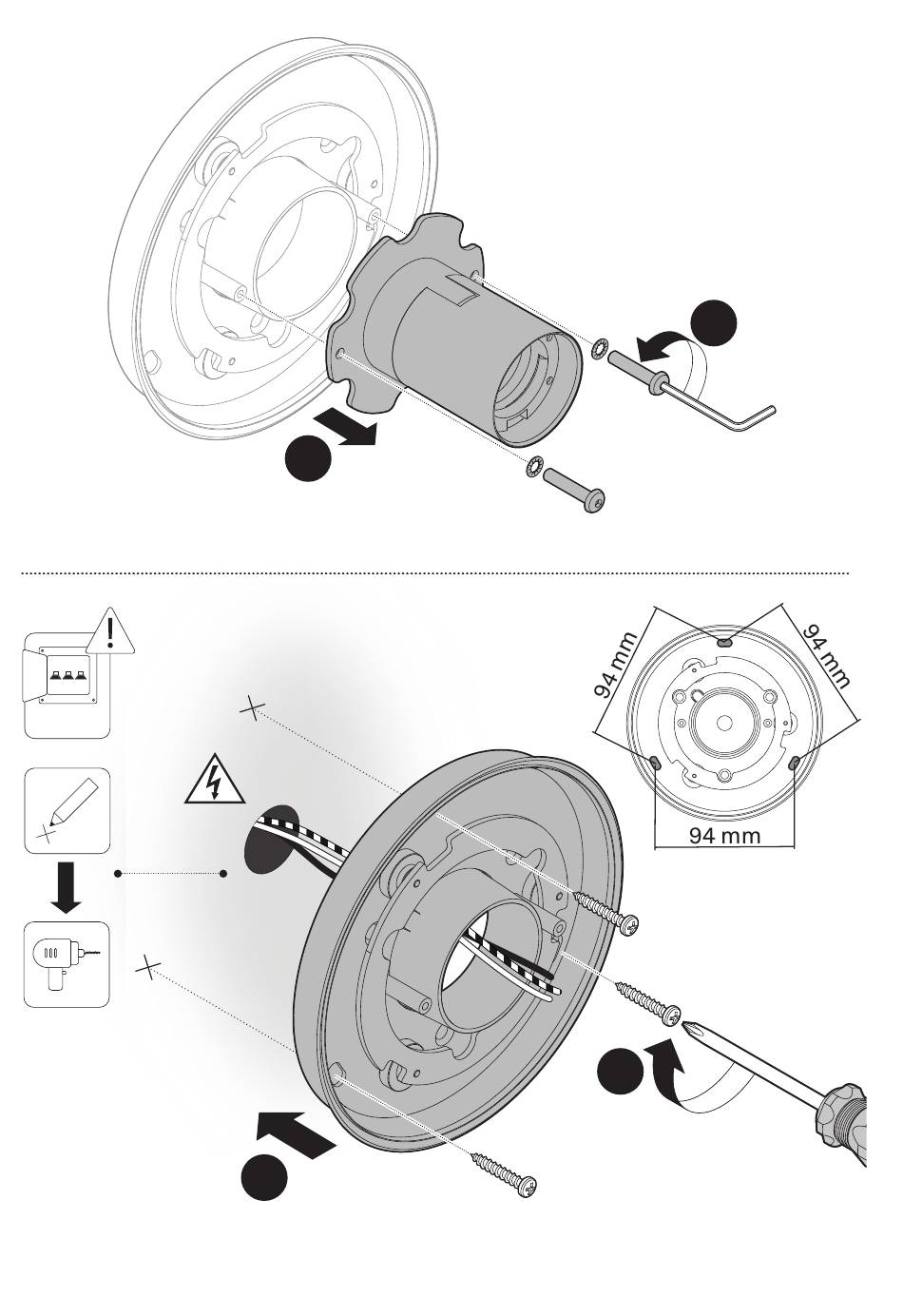 94 mm

94 mm

94 mm