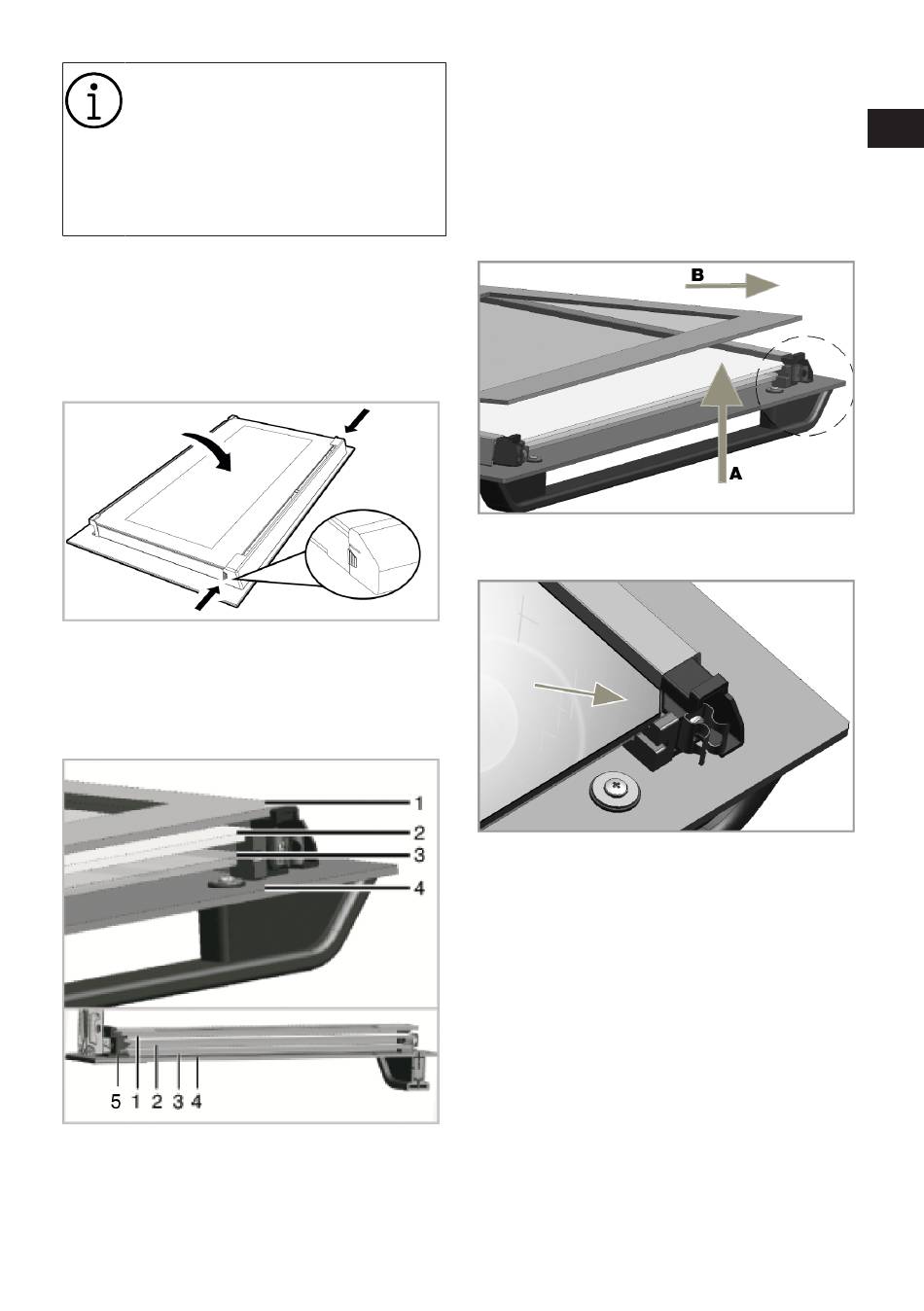 B

A

1
2
3
4

5 1 2 3 4