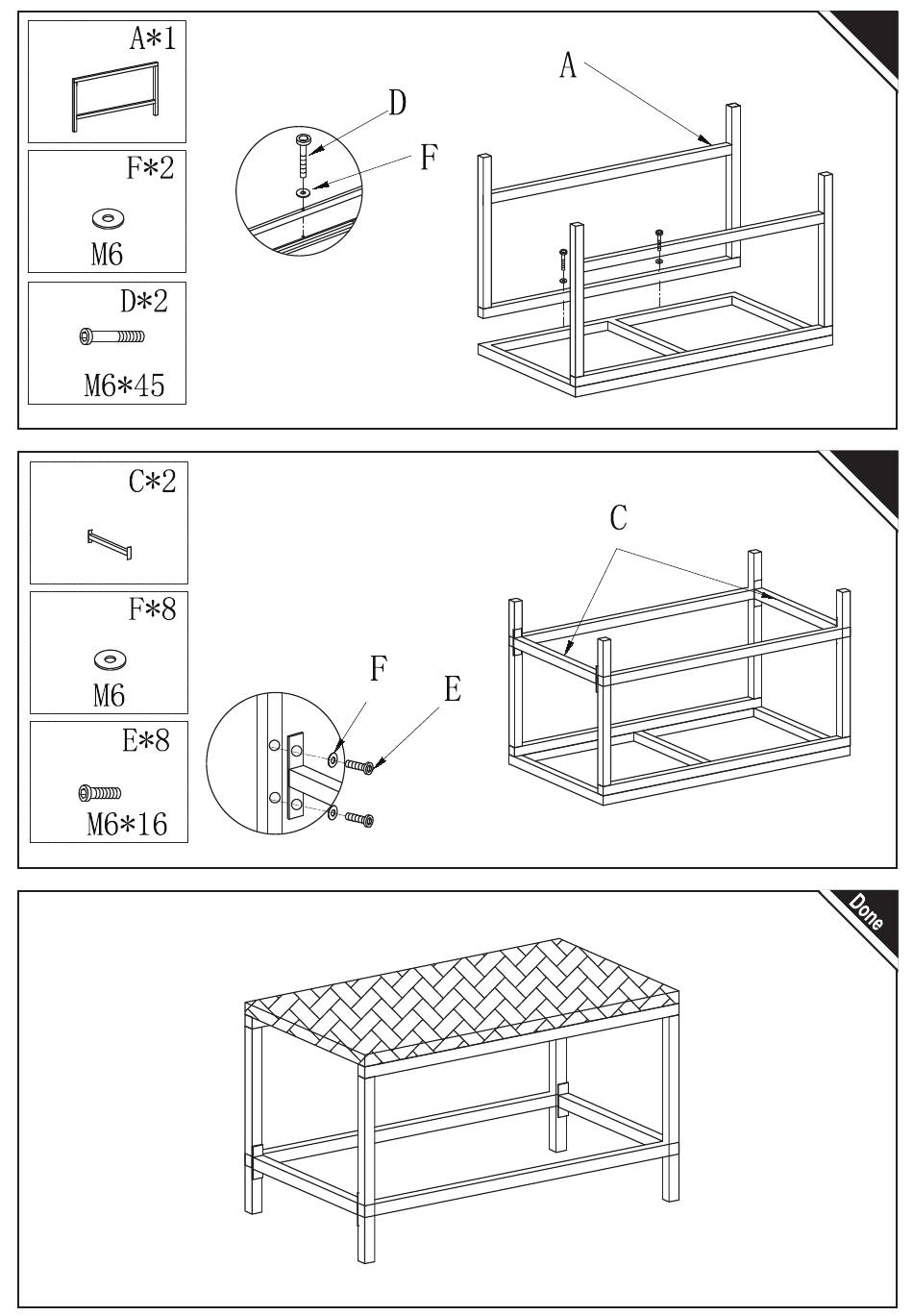 A*1

F*2

M6

D*2

M6*45

D

F

A

C*2

F*8

M6

E*8

M6*16

F

E

C

Done