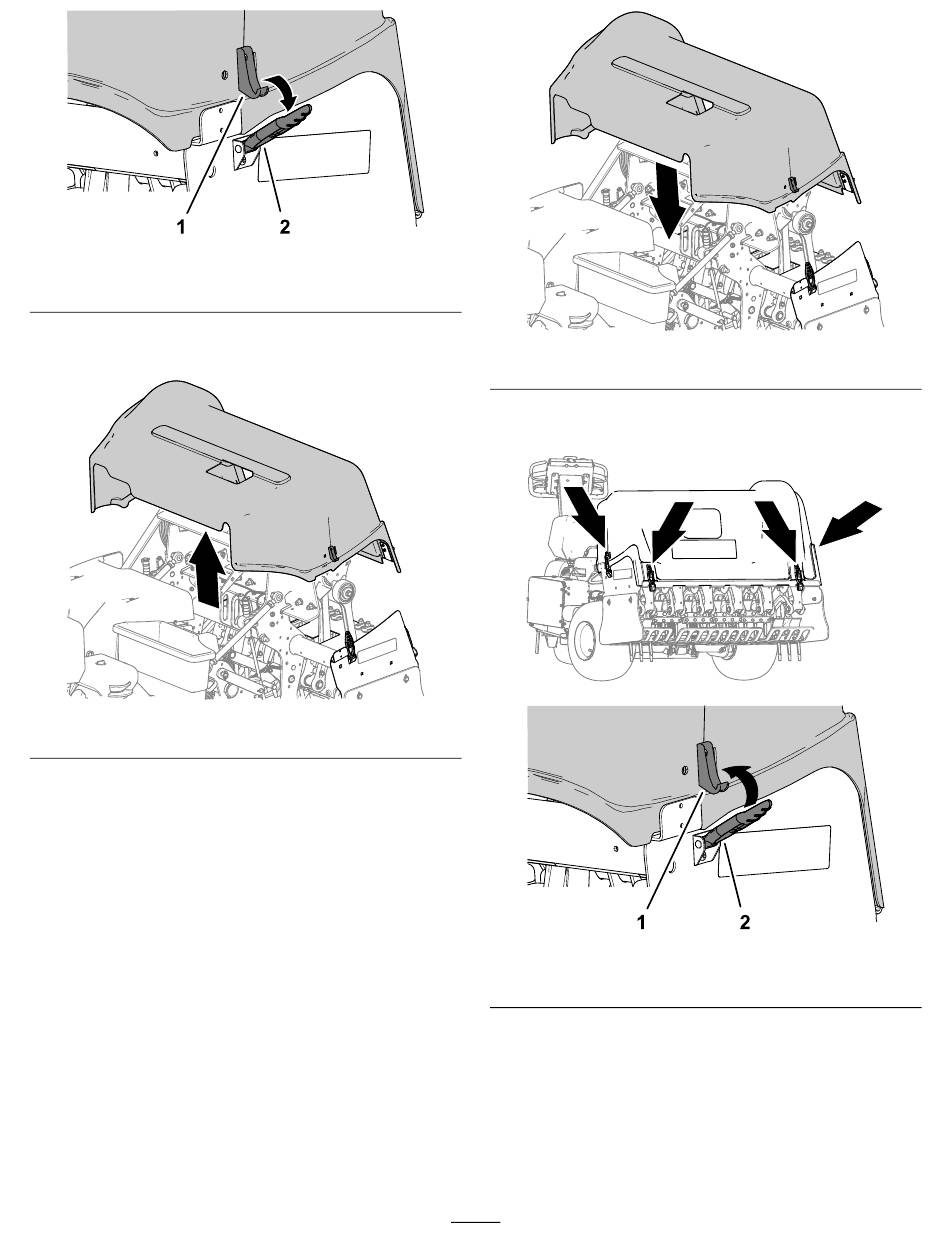 1 2

1 2