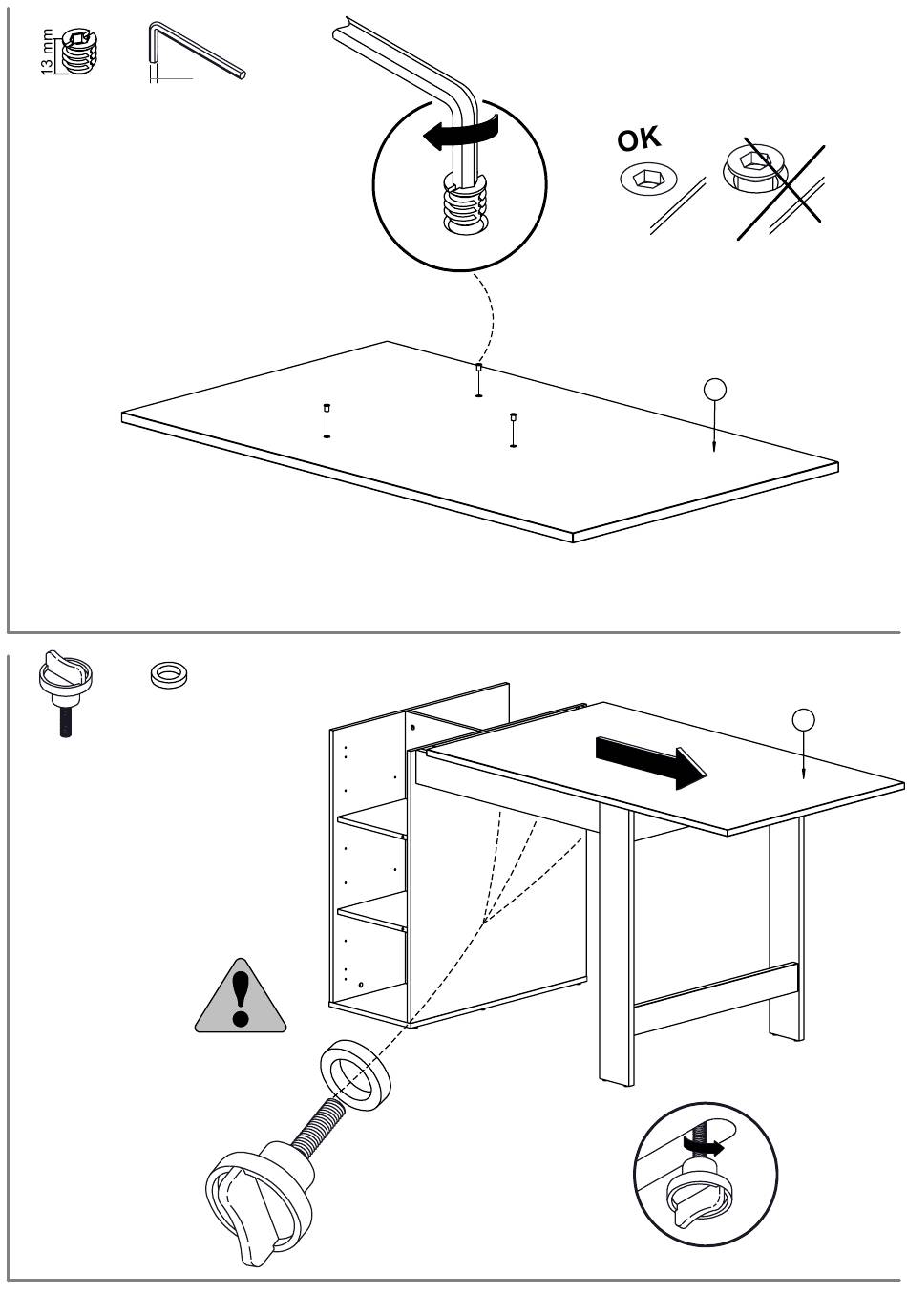 13 mm

OK