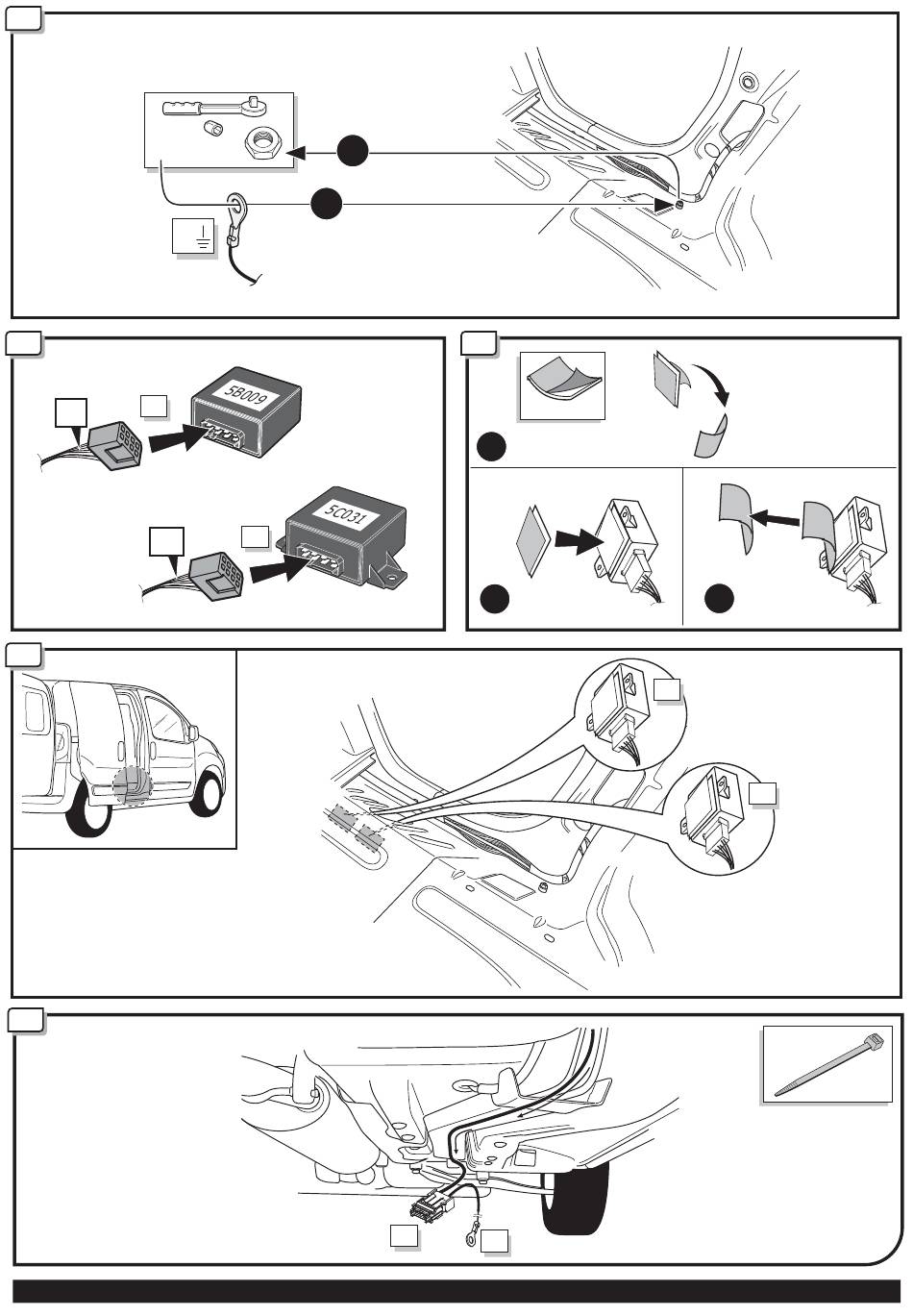 5B009

5C031