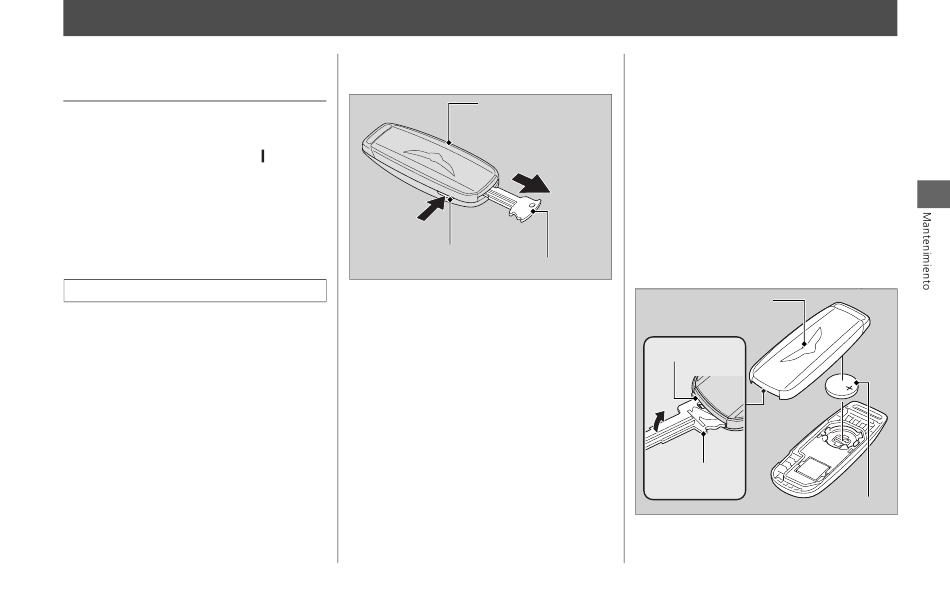 Mantenimiento