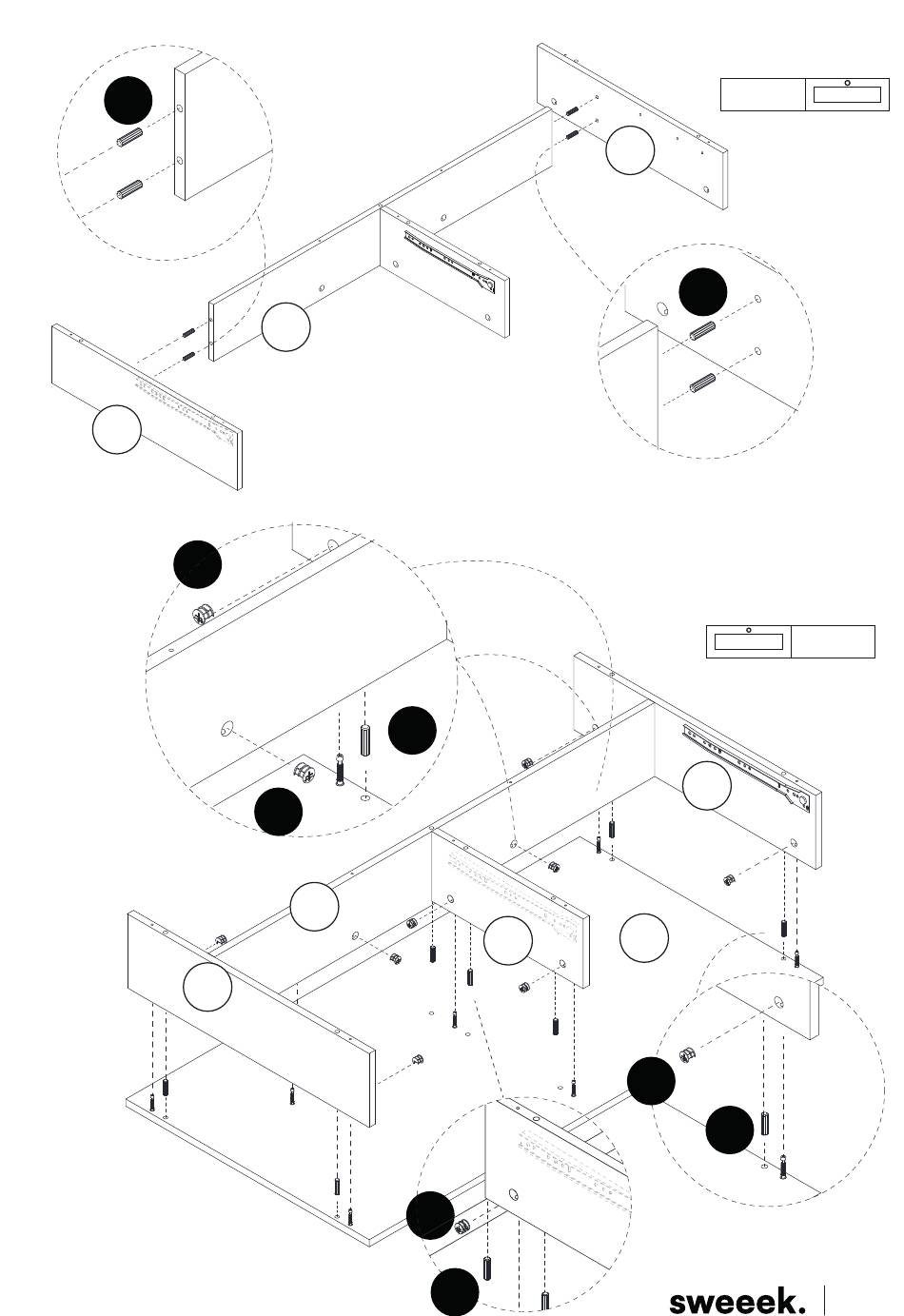 sweeek.