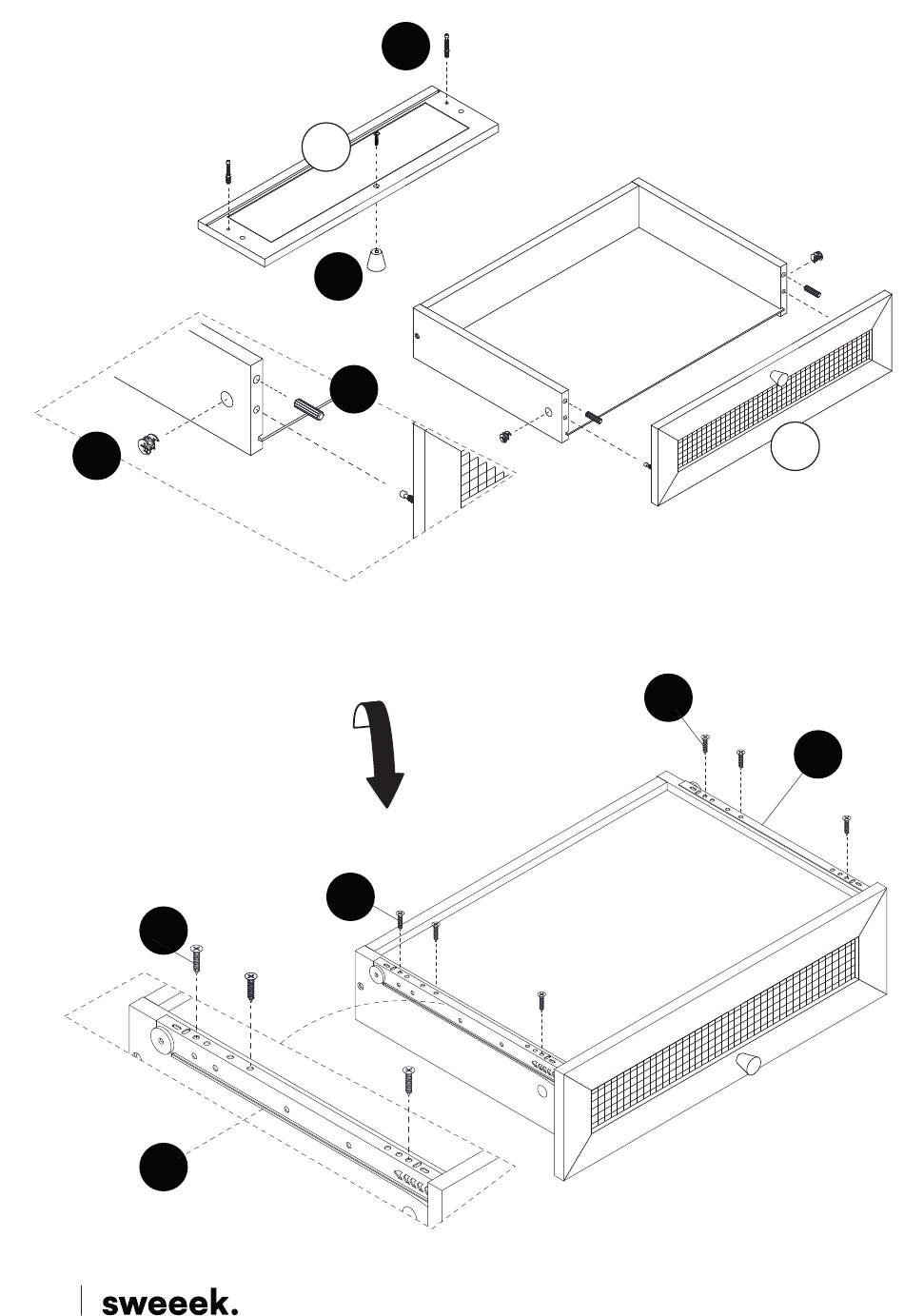 sweeek.