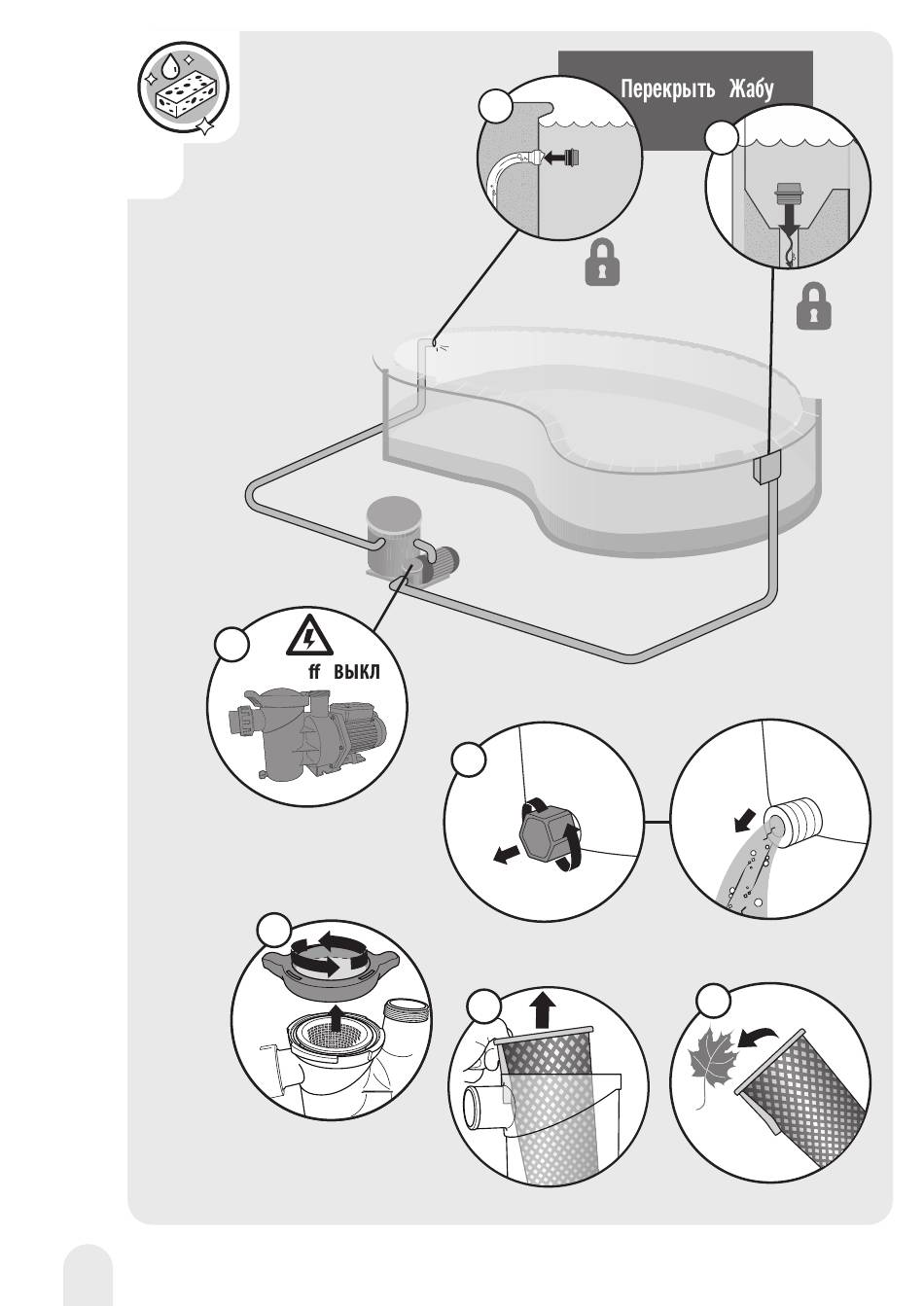 Перекрыть Жабу

ff ВЫКЛ