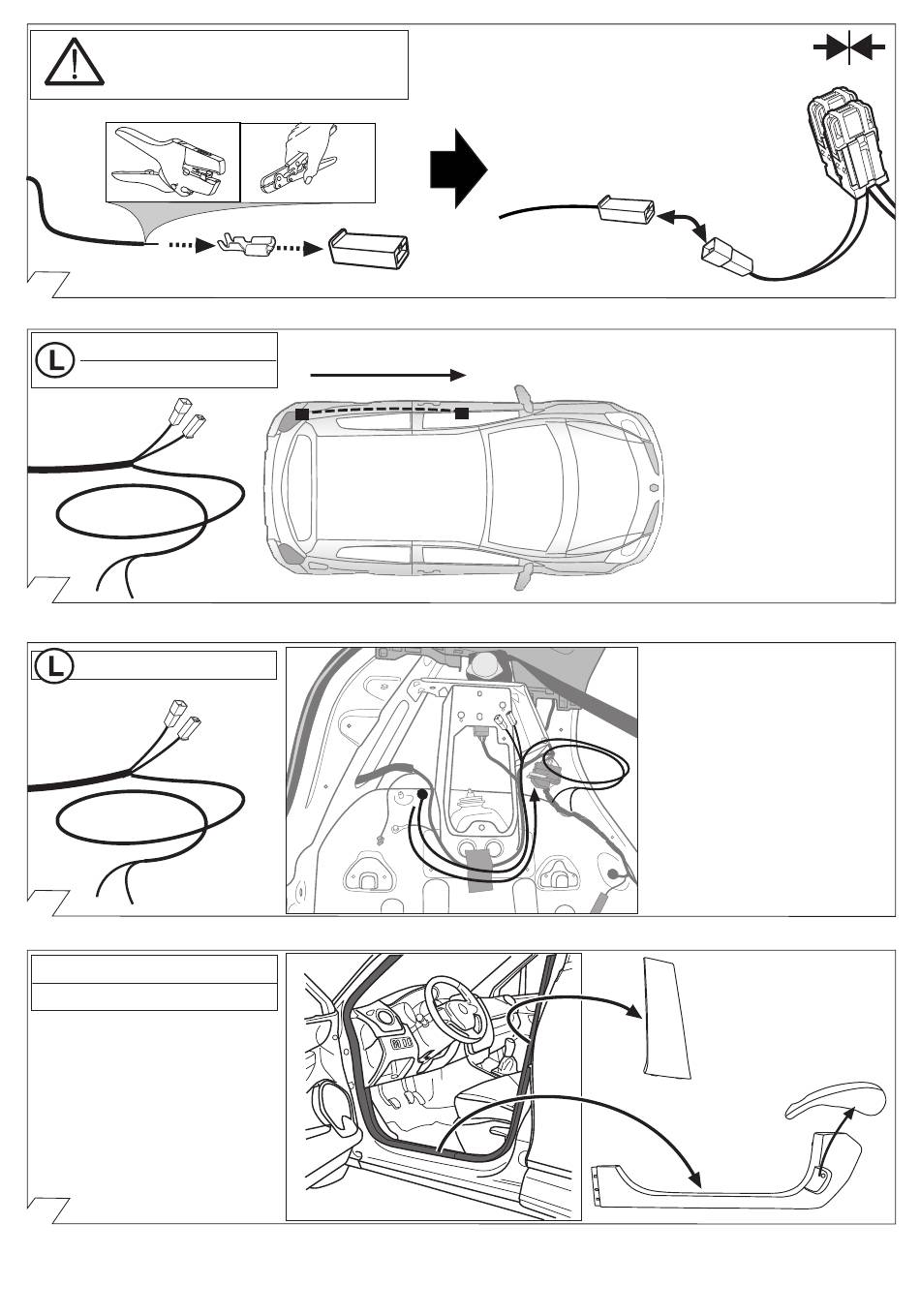 L

L