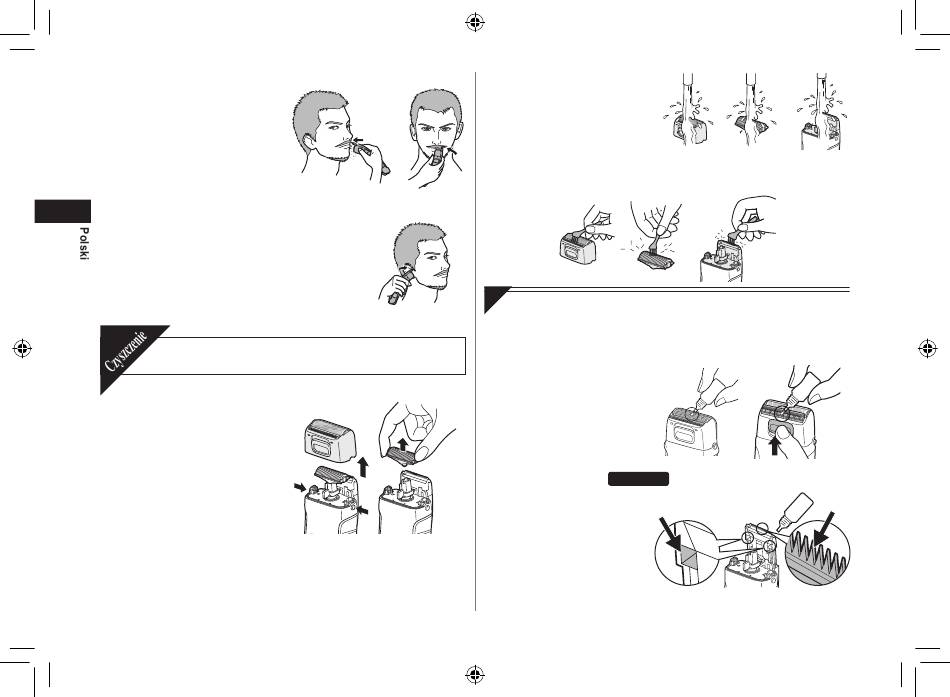 Polski

Czyszczenie