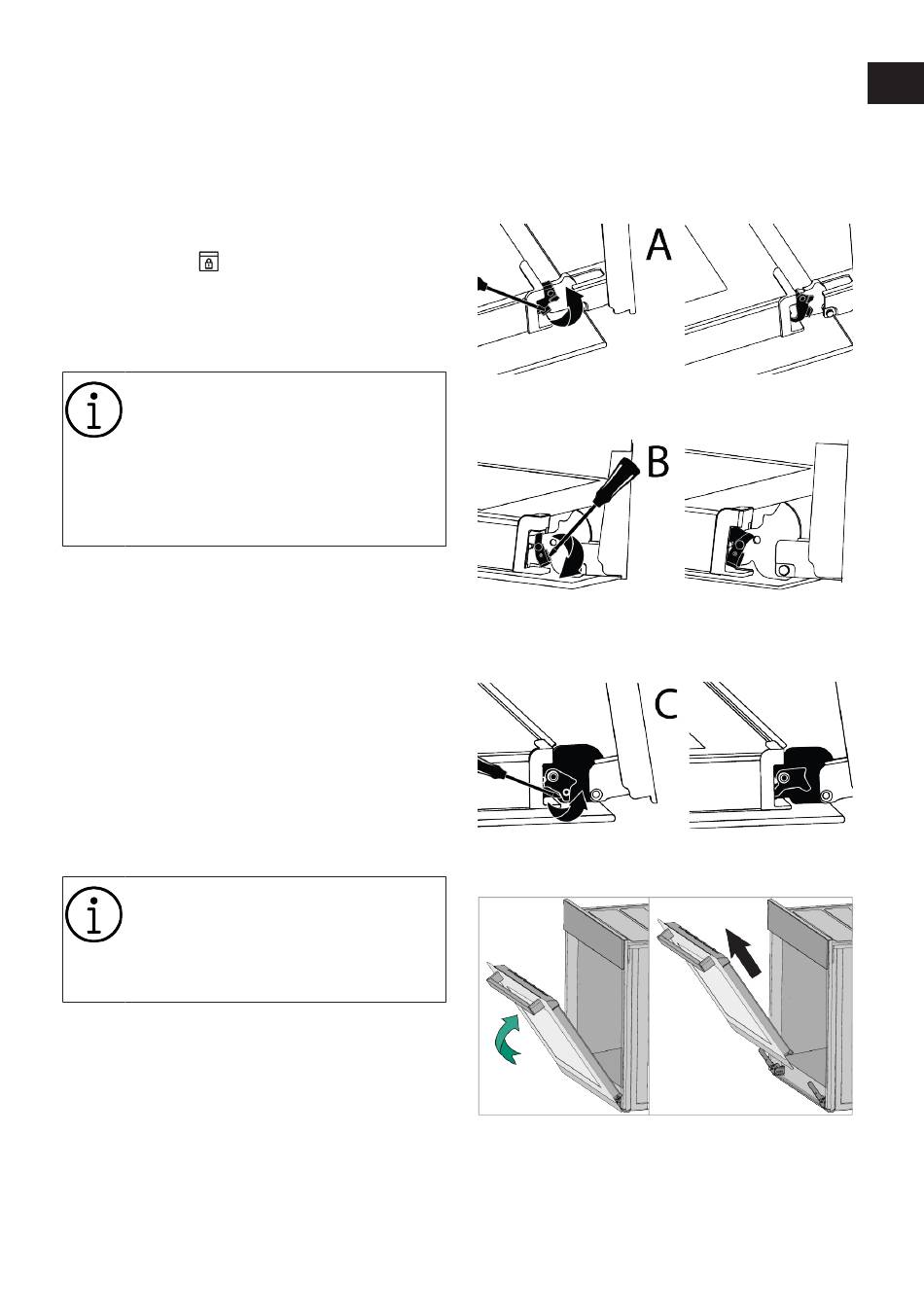 A

B

C