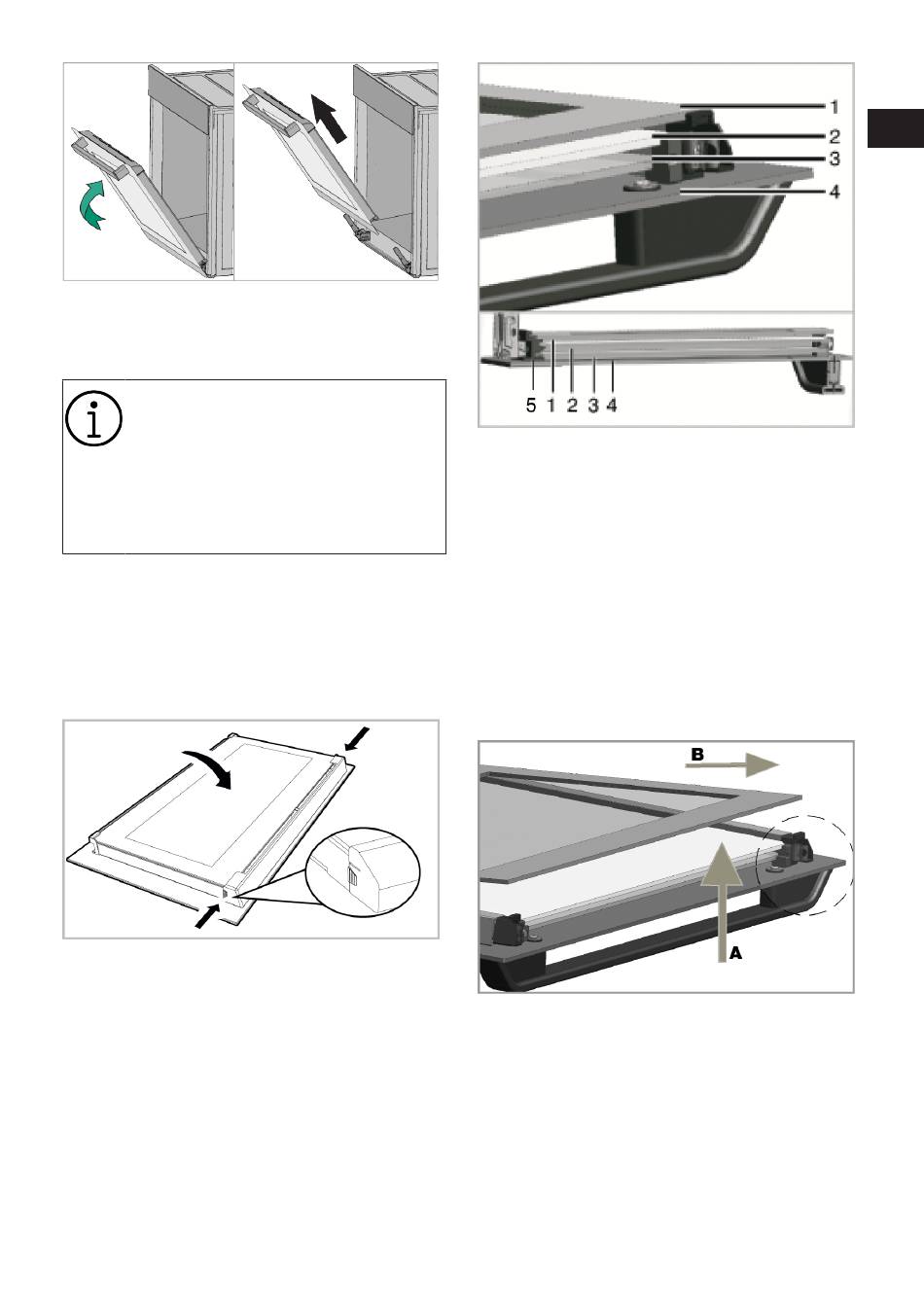 1
2
3
4

5 1 2 3 4

B

A