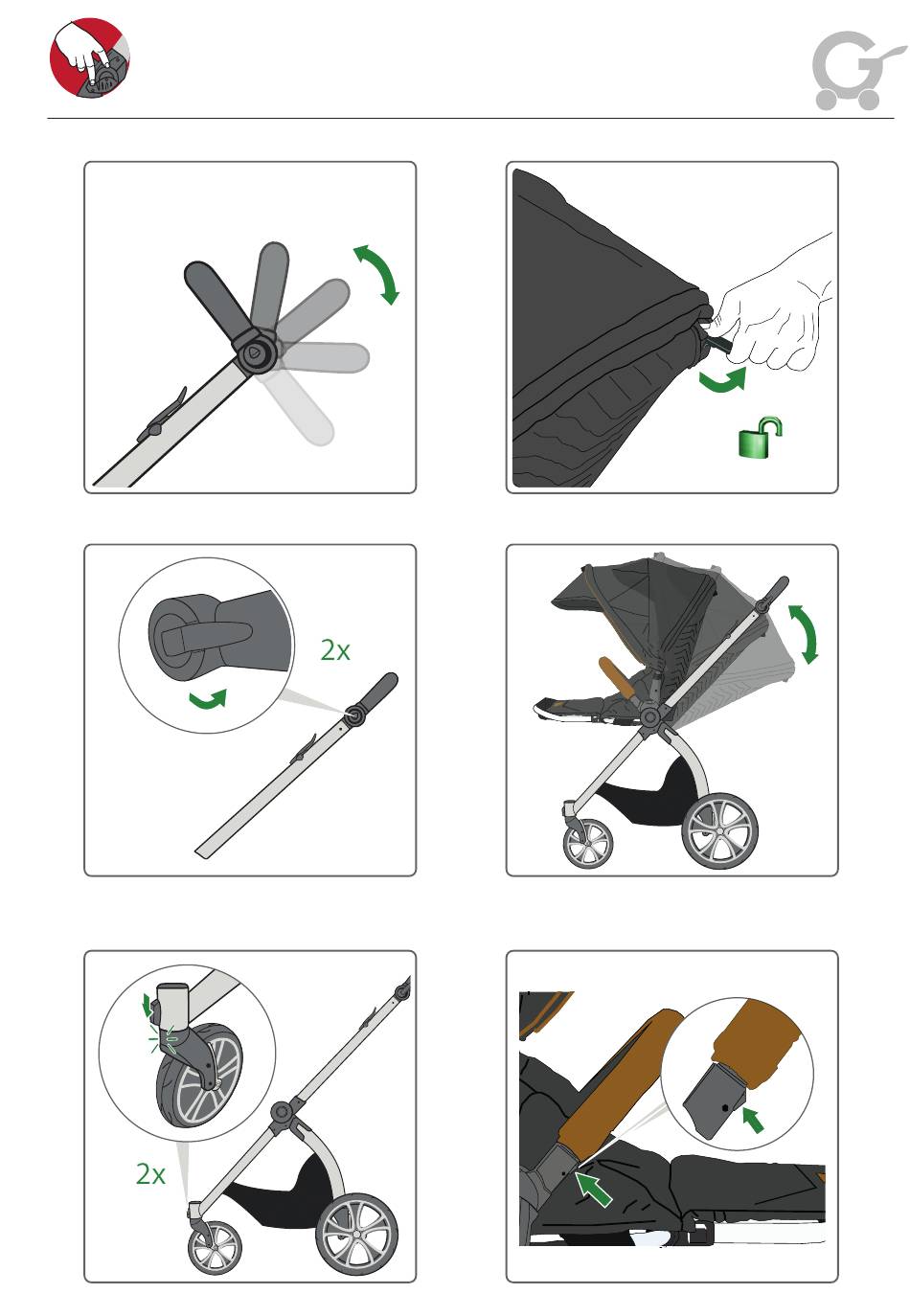 2x

2x