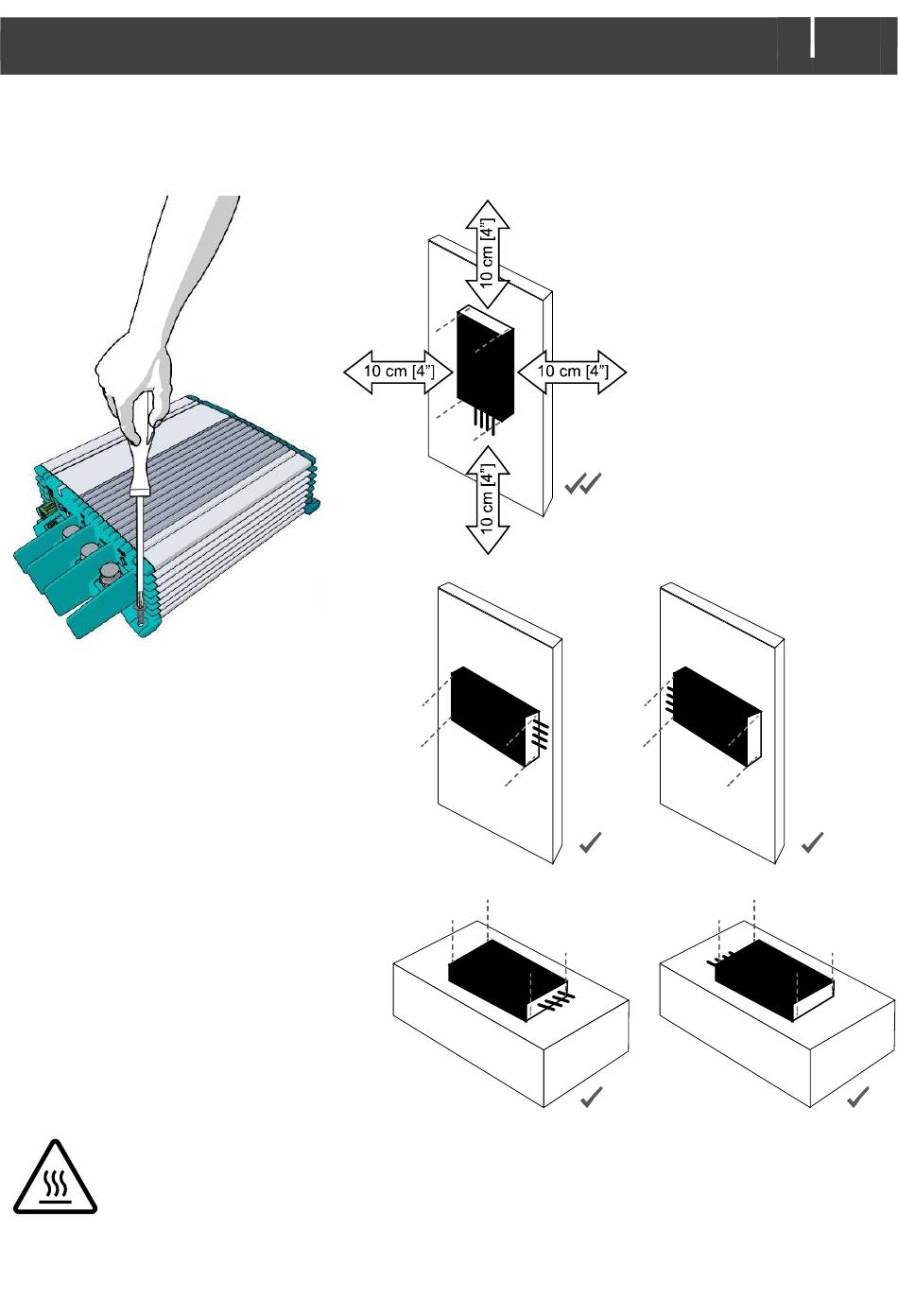 10 cm [4"]

10 cm [4"]

10 cm [4"]

10 cm [4"]