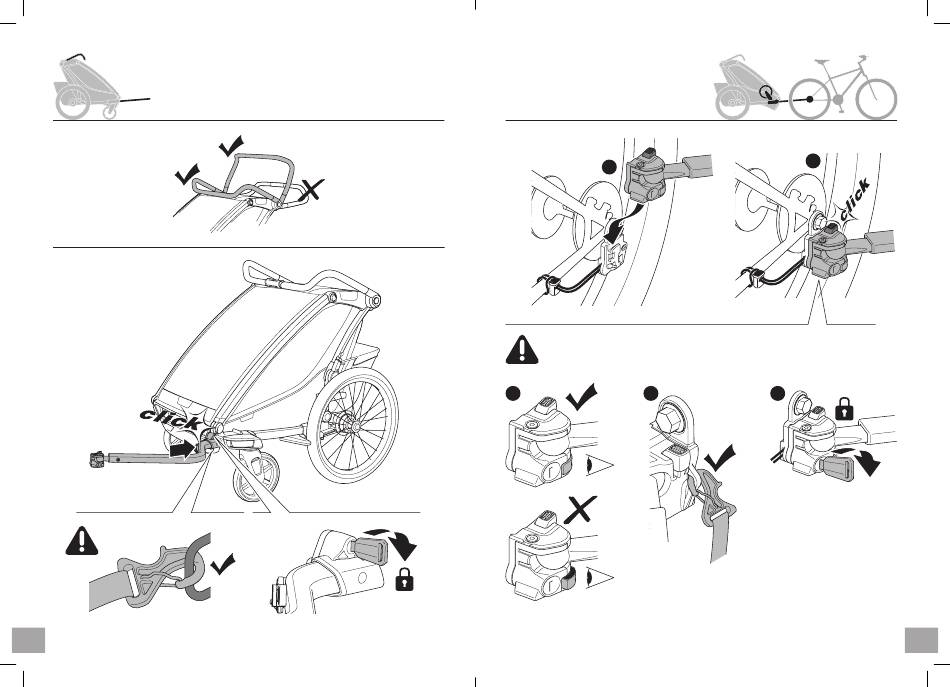 click

click