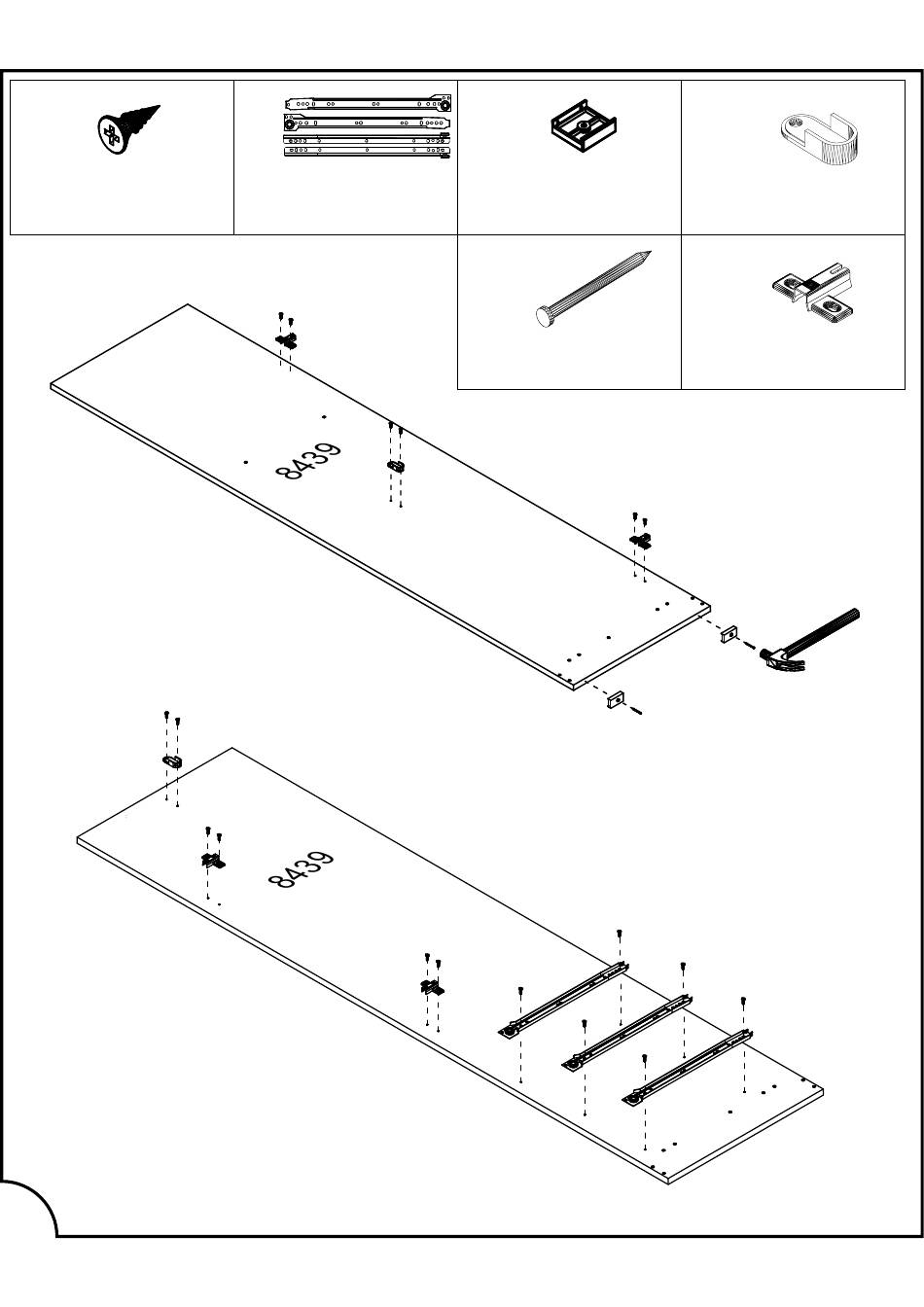 8439

8439