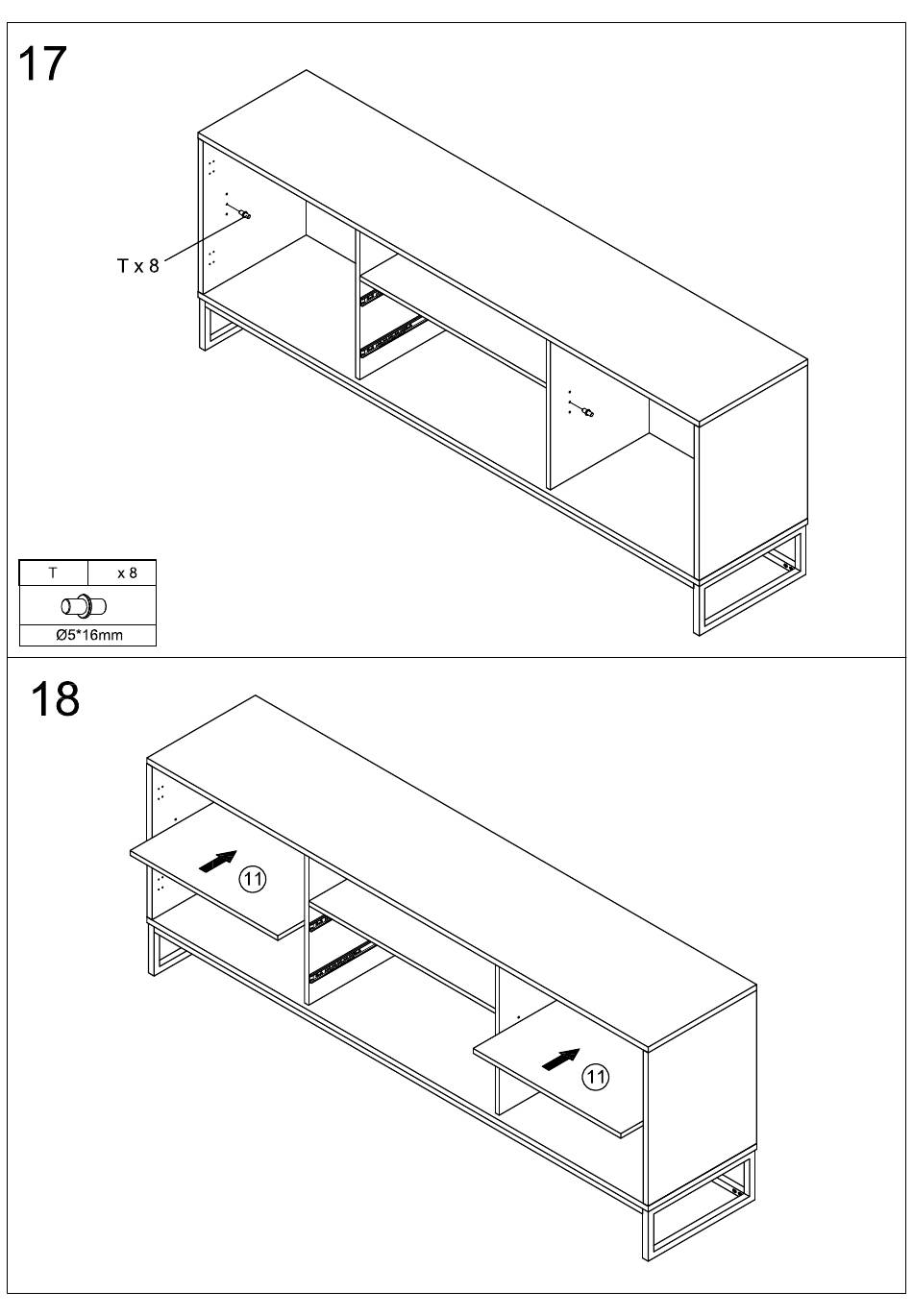 17

T x 8

| T | x 8 |
|---|---|
| Ø5*16mm | |

18

11

11